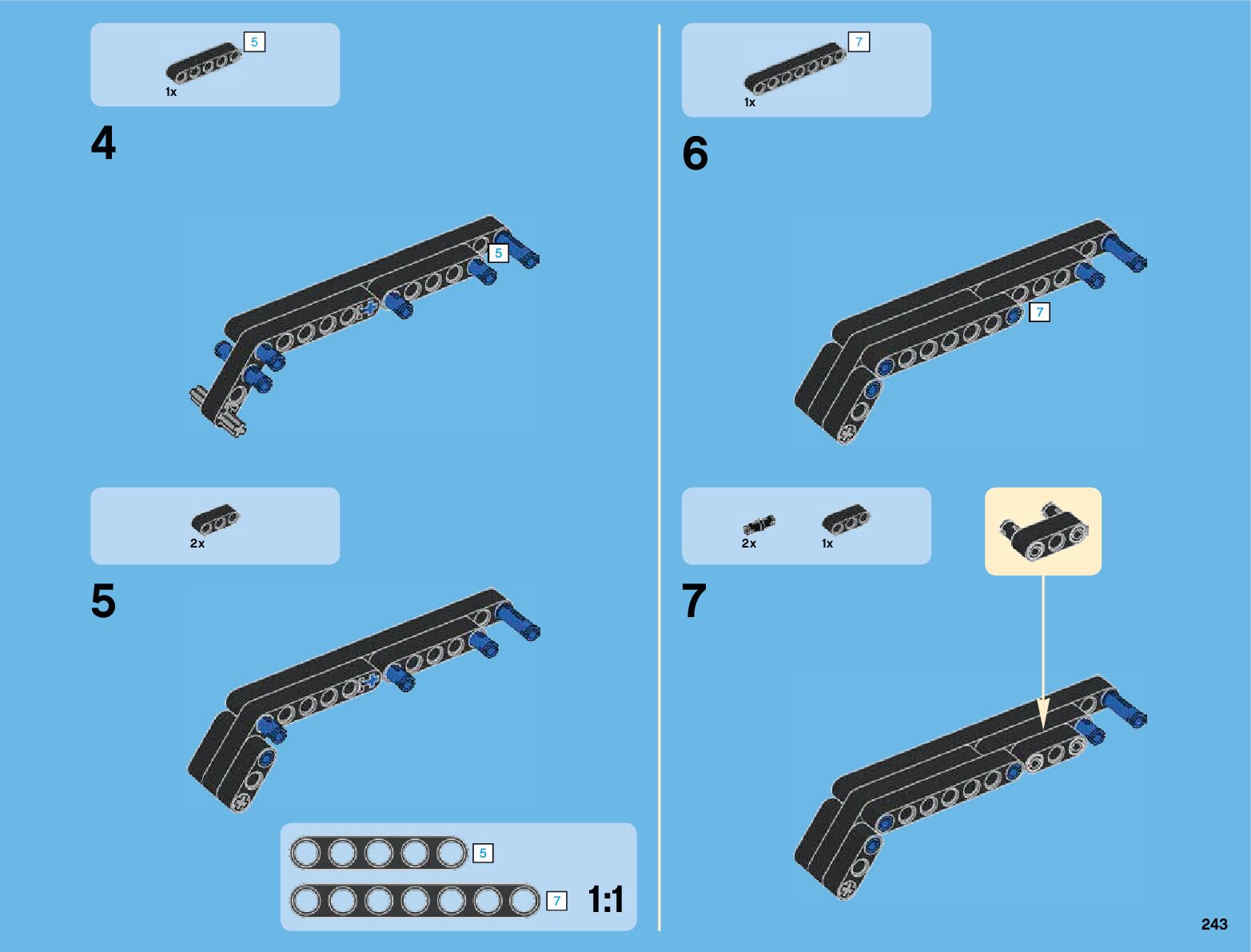 5
1x

4

5

2x

5

5

7

1:1

7
1x

6

7

2x
1x

7

243