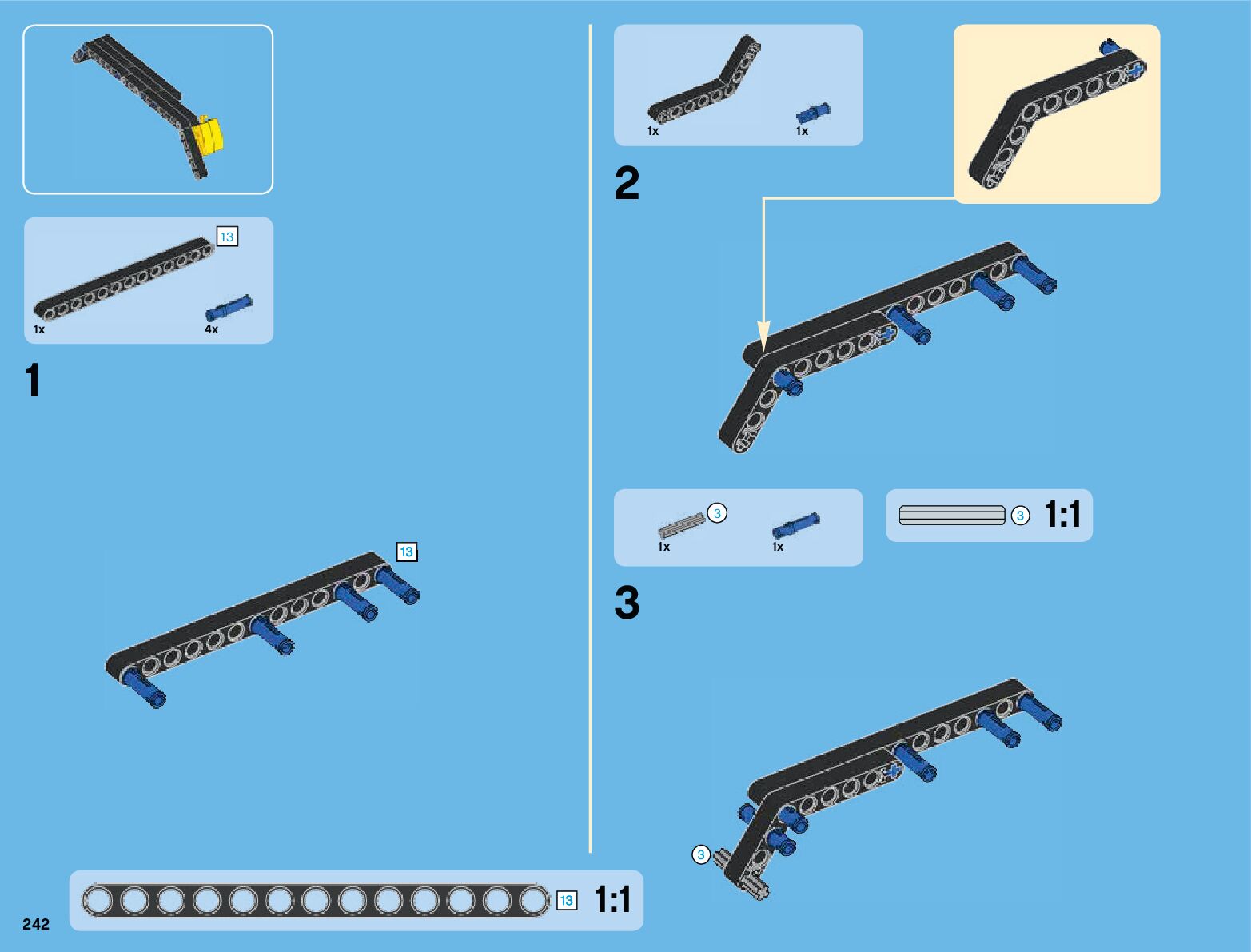 13

1x

4x

1

13

13

1:1

242

1x

1x

2

3

1x

1x

3

1:1

3

3