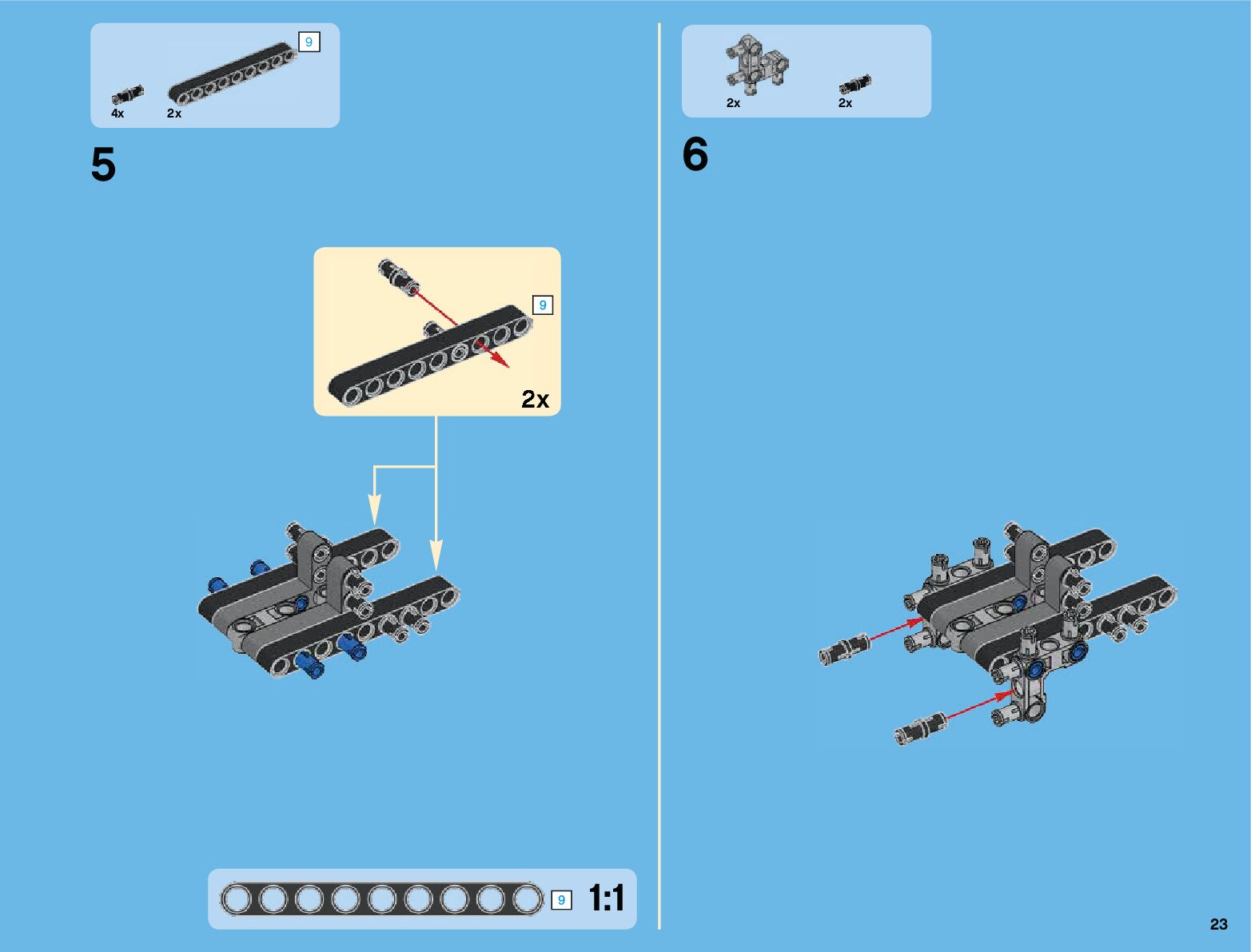 9
4x
2x

5

9
2x

9 1:1

2x
2x

6

23