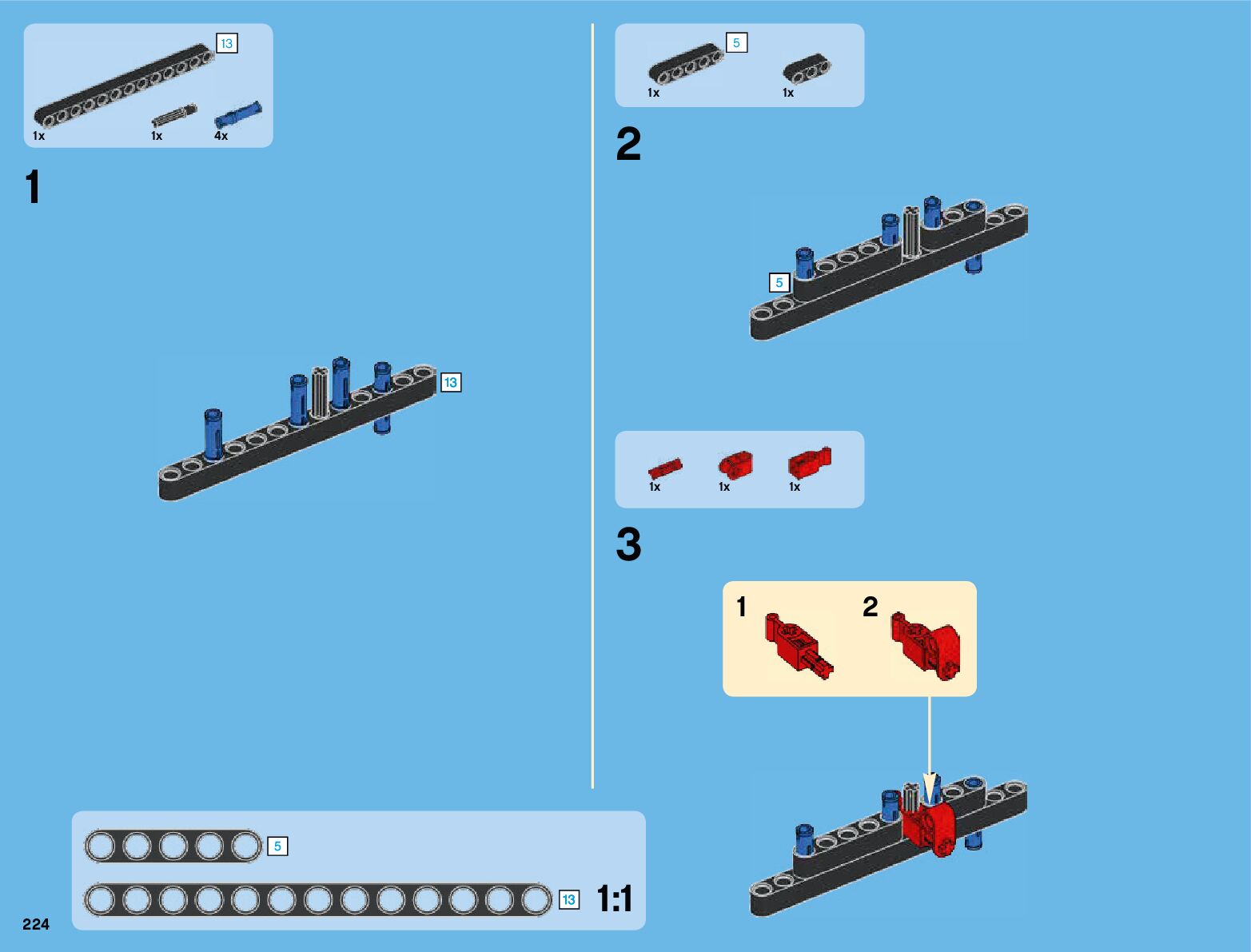 13
1x
1x
4x

1

13

5
1x
1x

2

5

1x
1x
1x

3

1
2

5
13
1:1

224