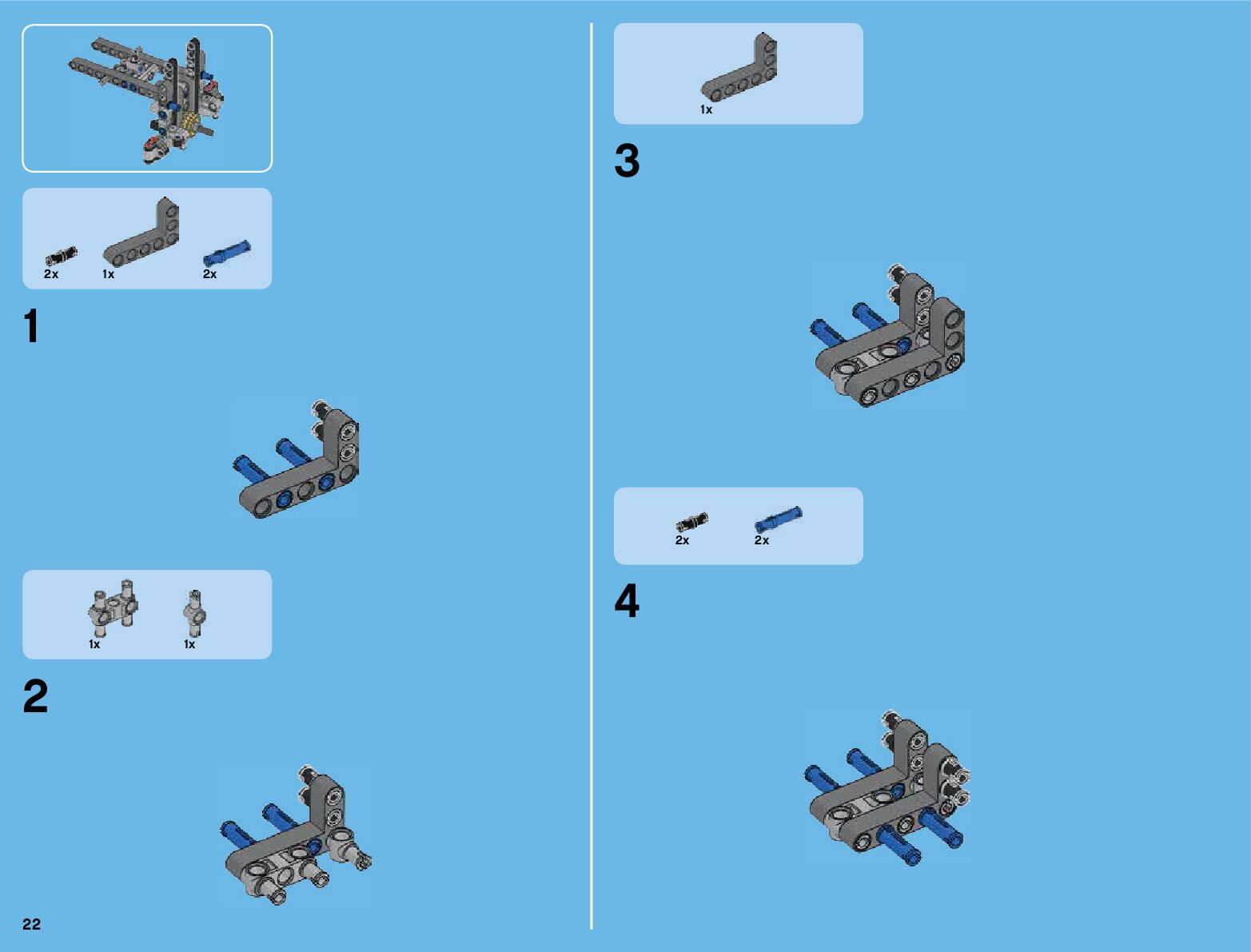 2x 1x 2x

1

1x 1x

2

22

1x

3

2x 2x

4