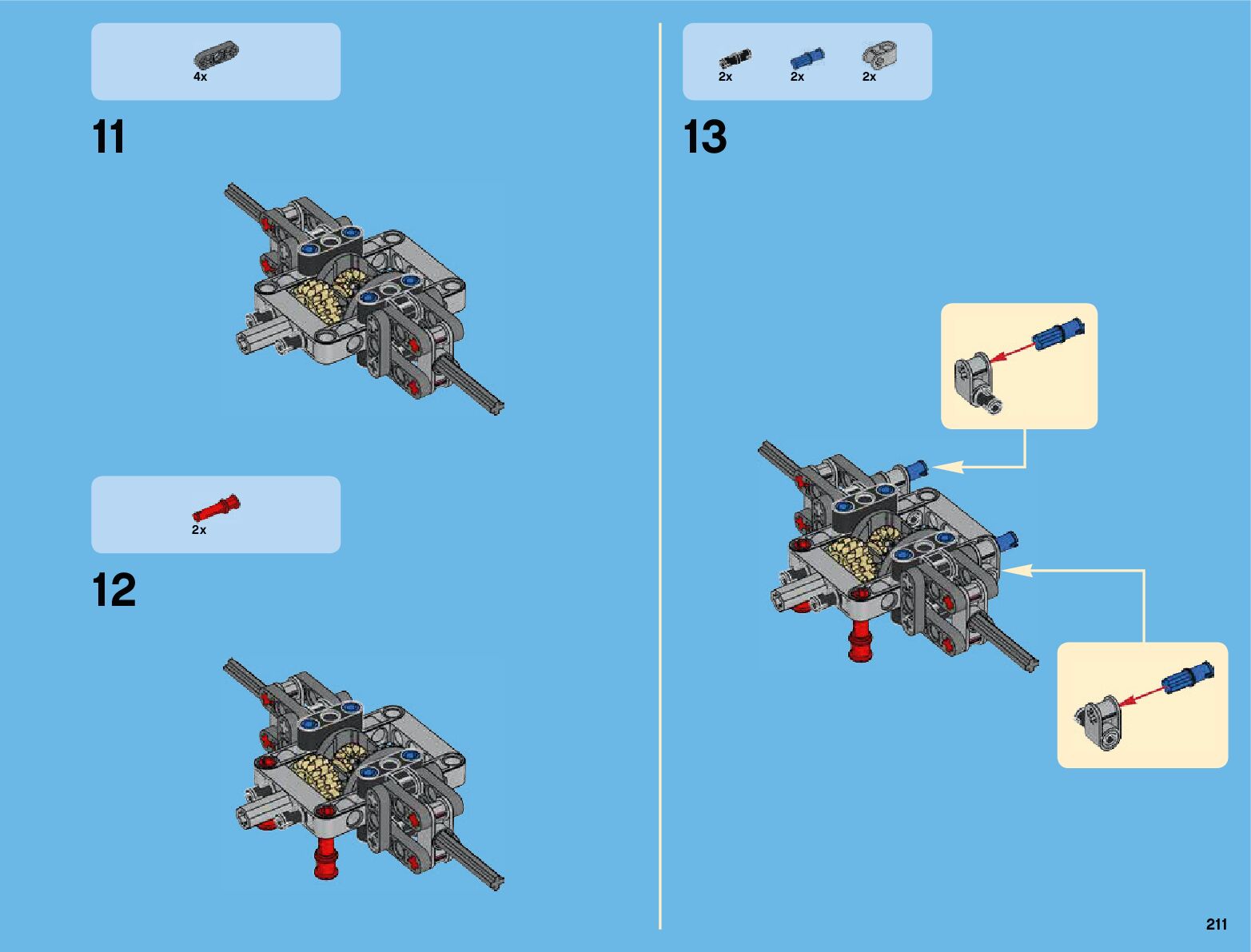 4x

11

2x

12

2x 2x 2x

13

211