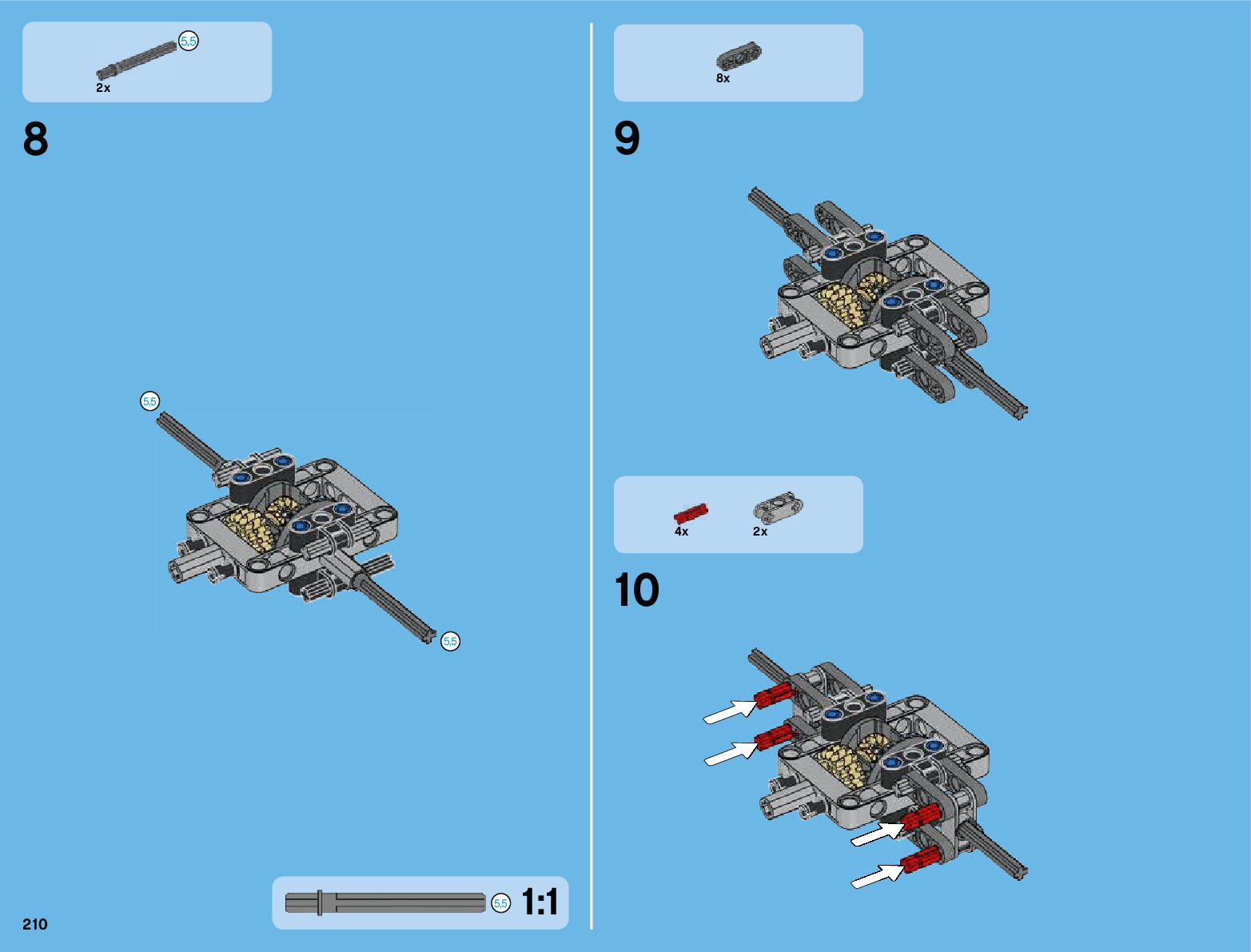 5,5
2x

8

5,5

5,5

5,5 1:1

210

8x

9

4x 2x

10