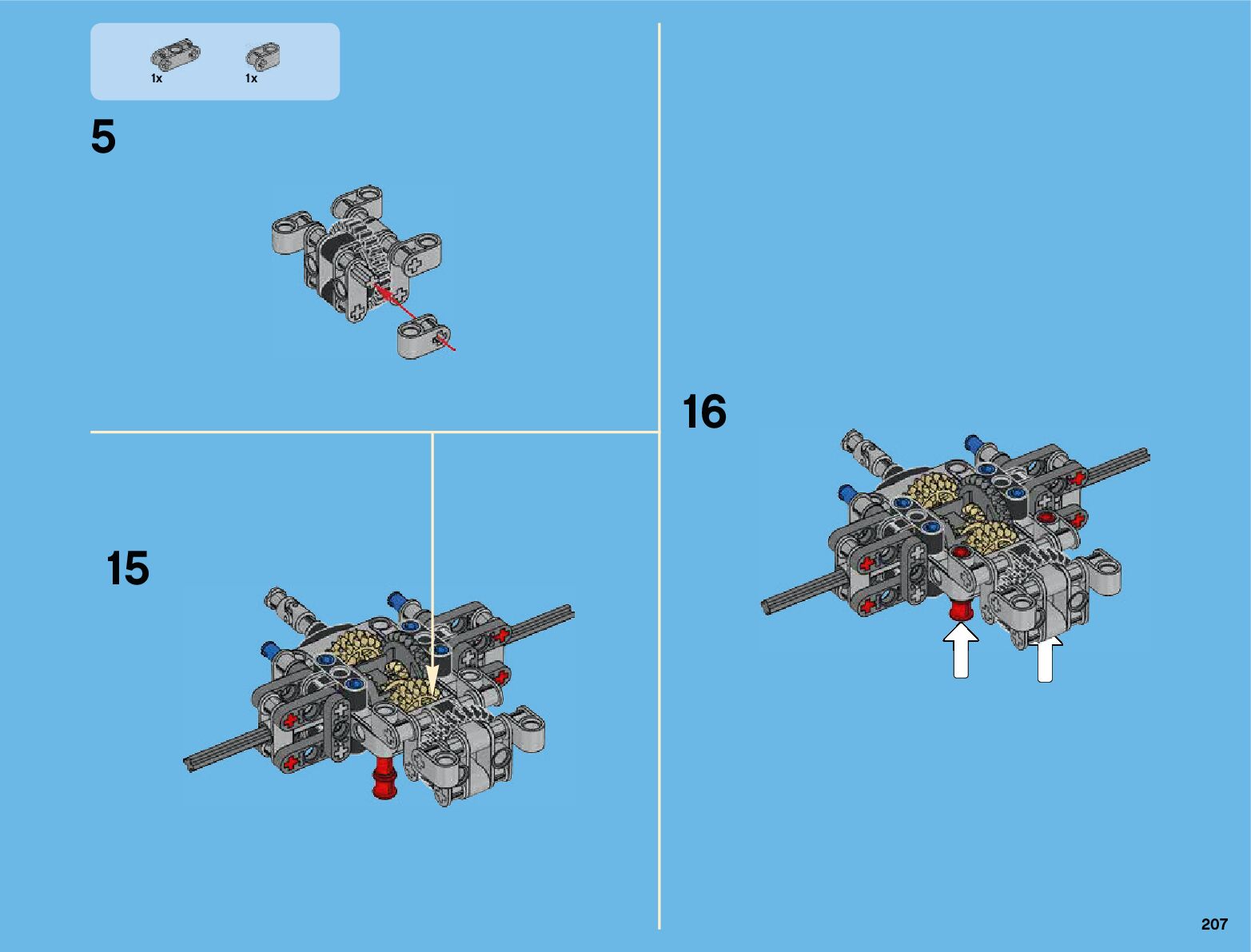 1x 1x

5

15

16

207