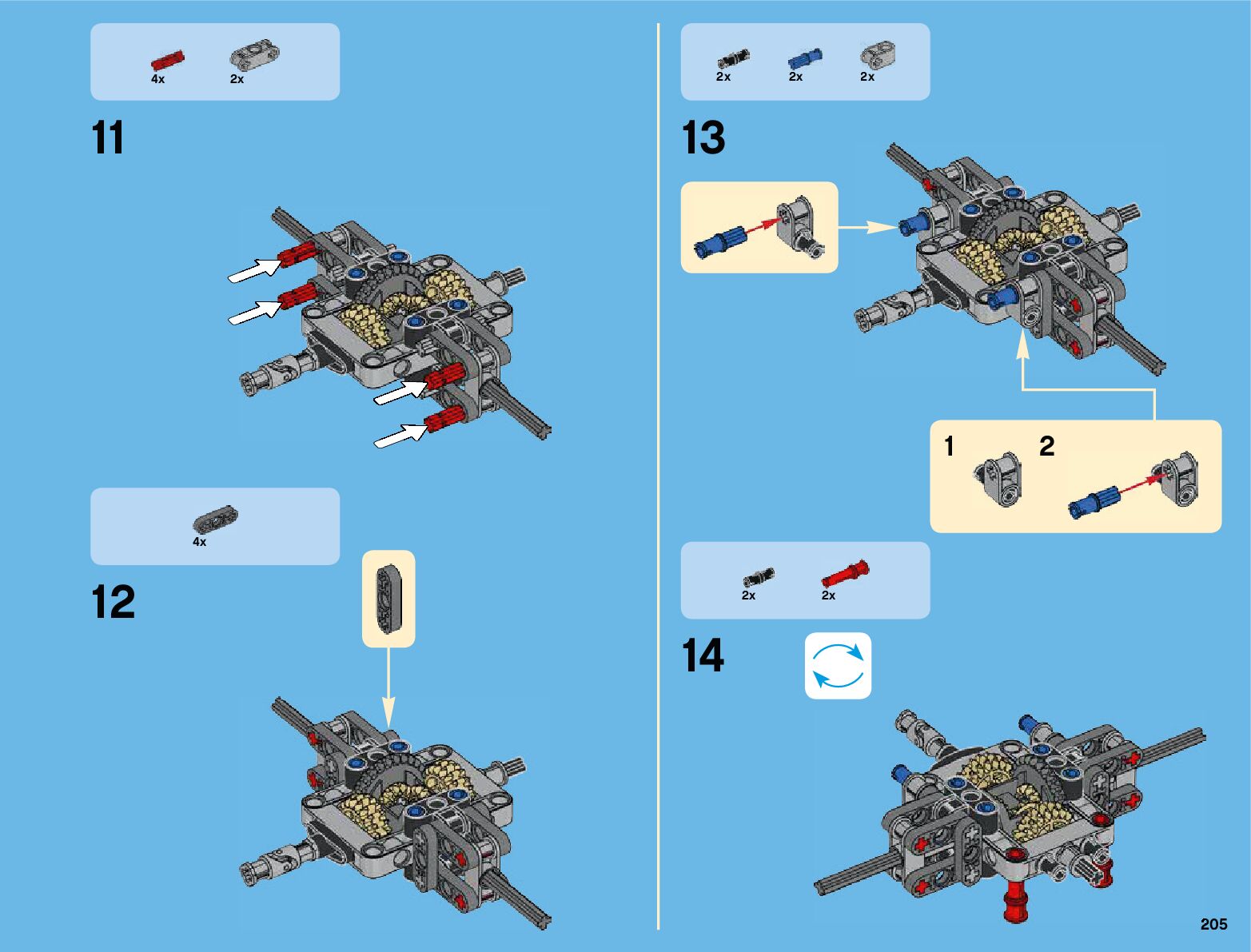 4x 2x

11

4x

12

2x 2x 2x

13

1 2

2x 2x

14

205