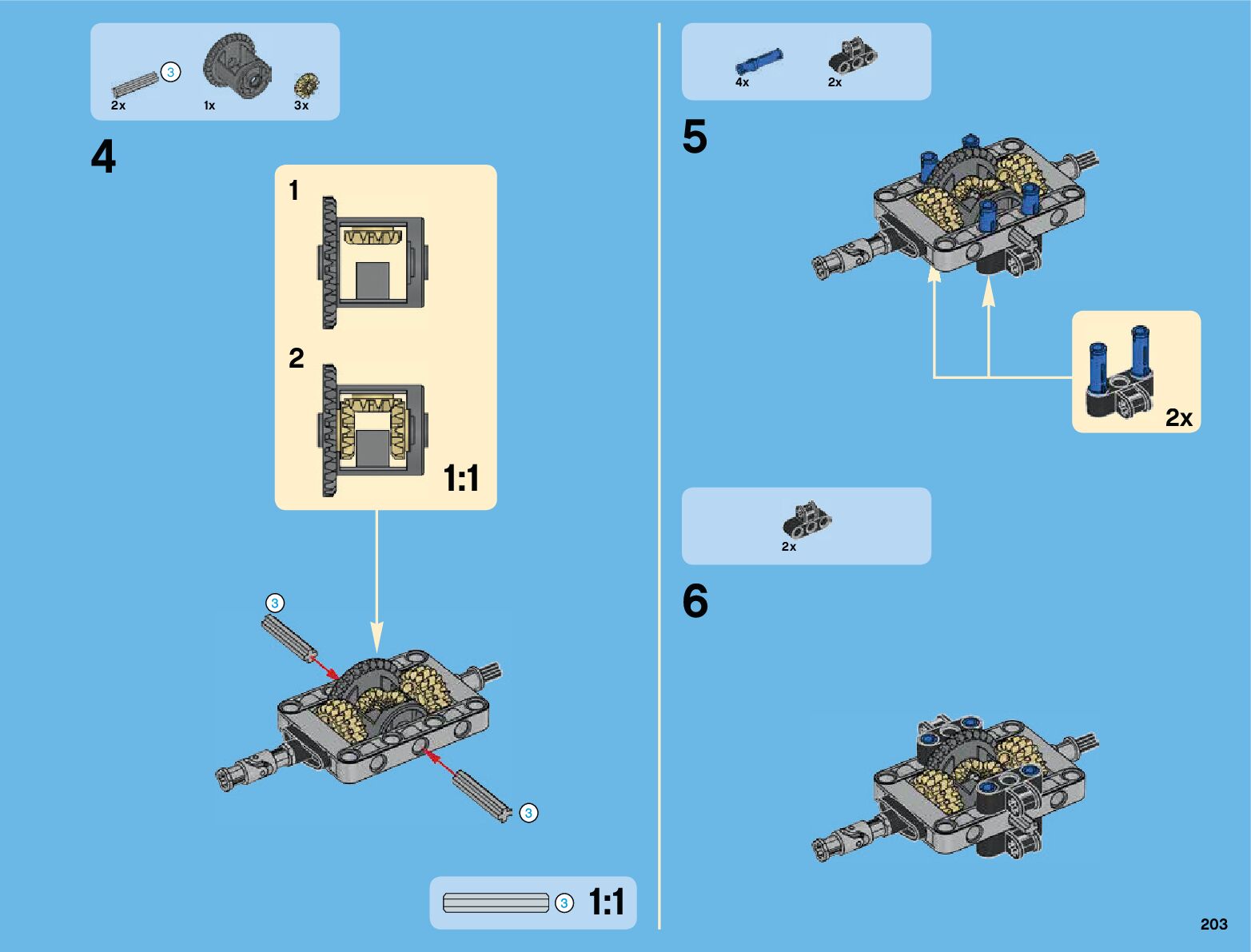 3
2x
1x
3x

4

1

2

1:1

3

3

3 1:1

4x
2x

5

2x

2x

6

203