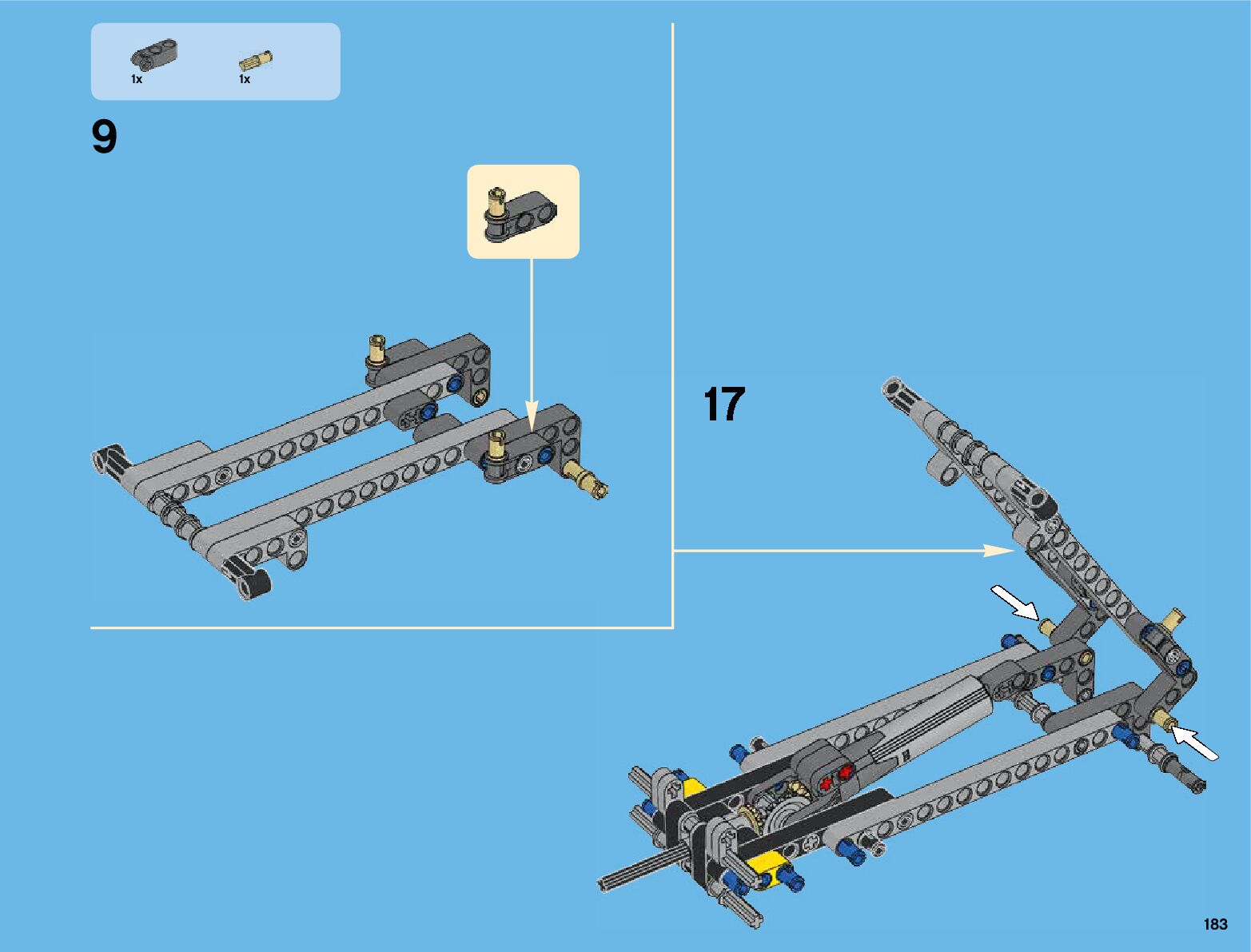 1x
1x

9

17

183