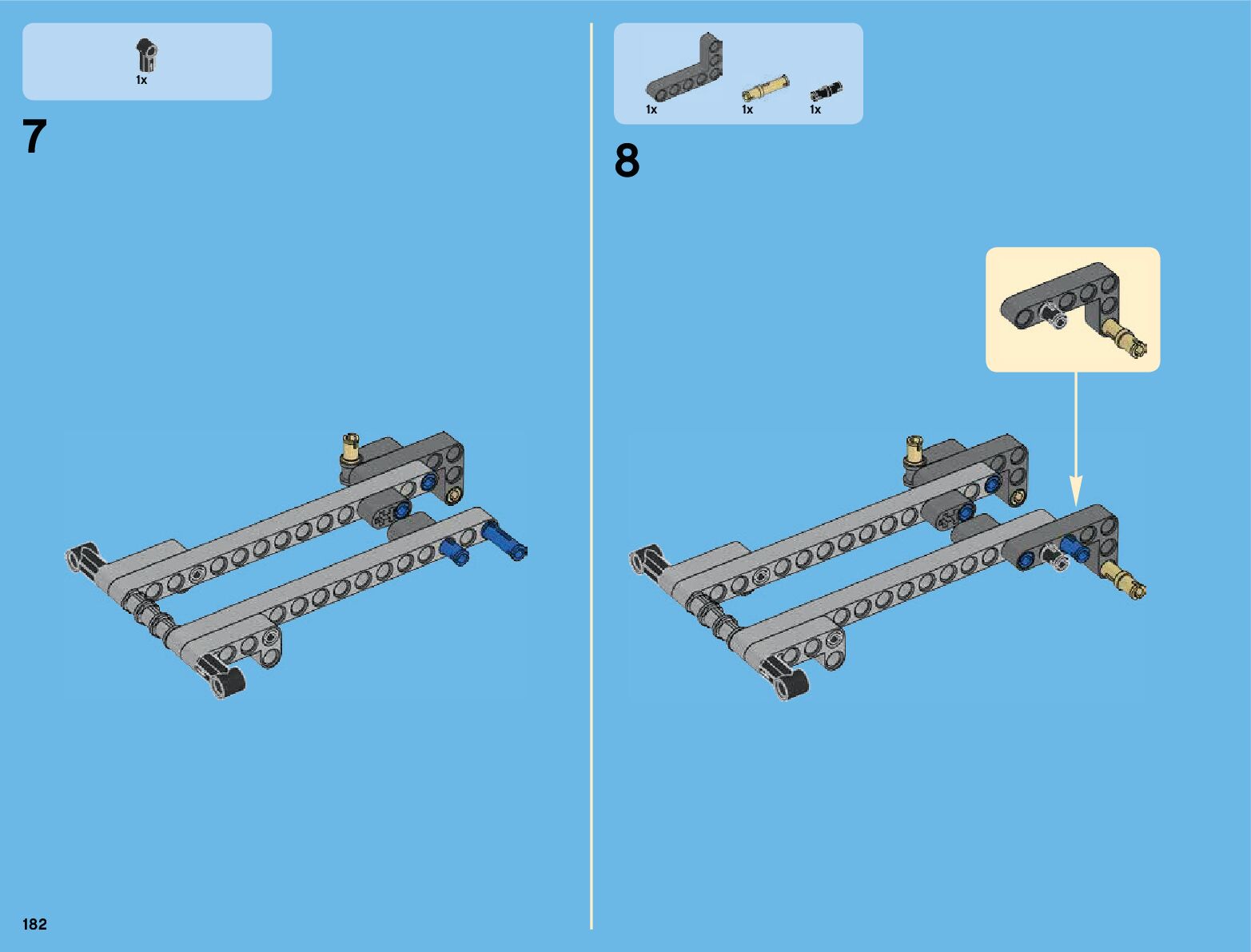 1x

7

1x

1x

1x

8

182