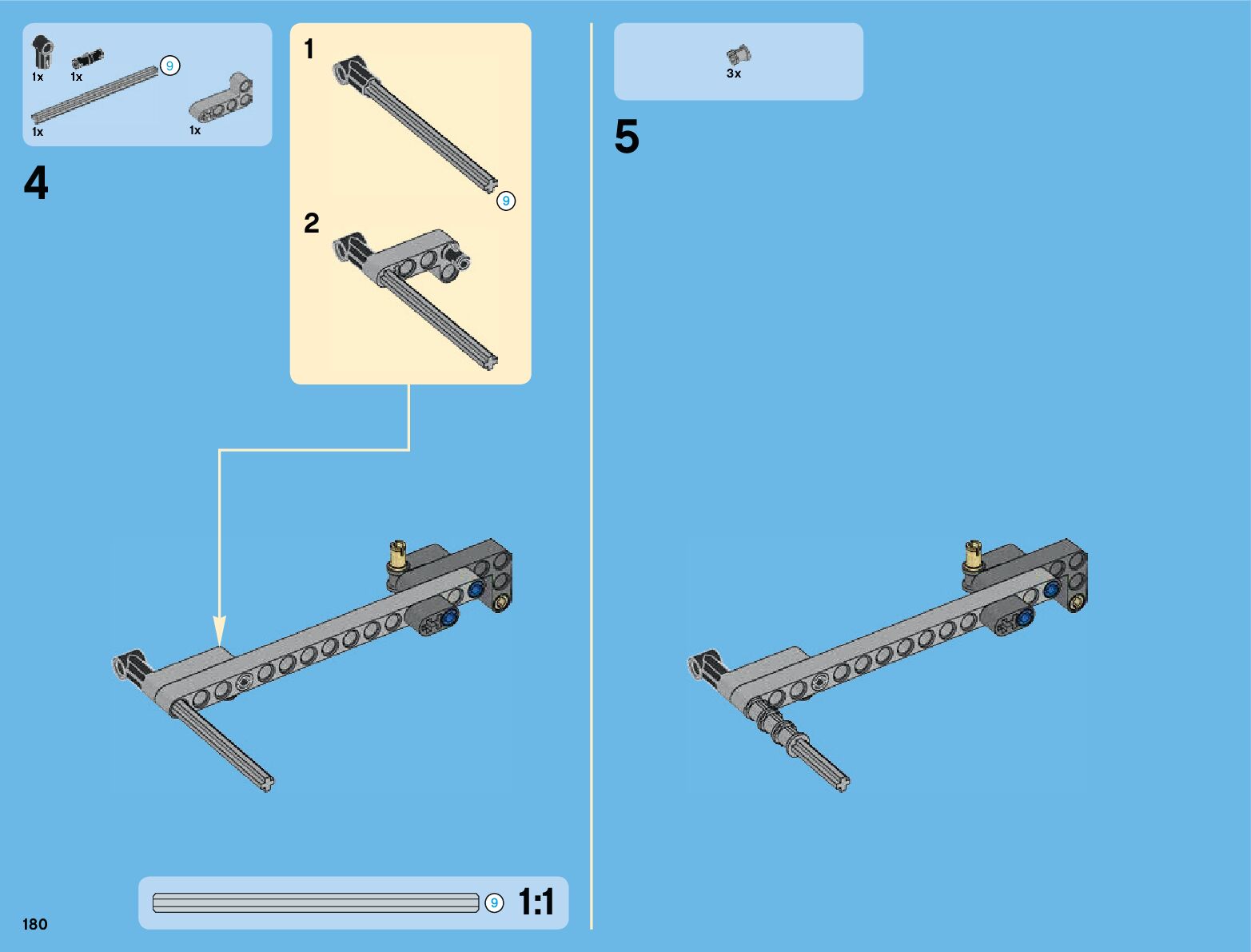 1x 1x 9 1x 1x

4

1

9

2

9 1:1

180

3x

5