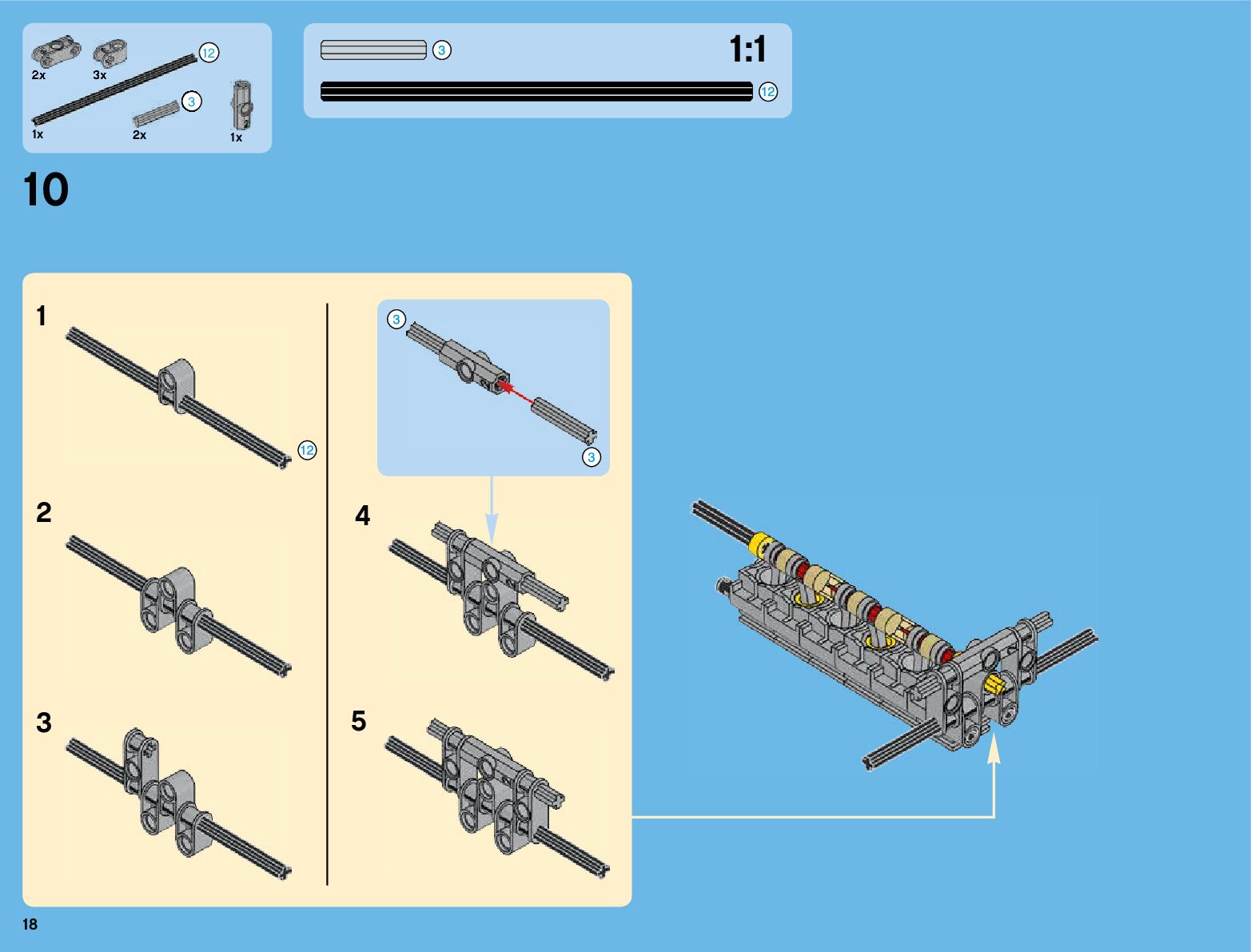 2x
3x
12
1x
3
2x
1x

3
1:1
12

10

1
12
2
3

3
3
4
5

18