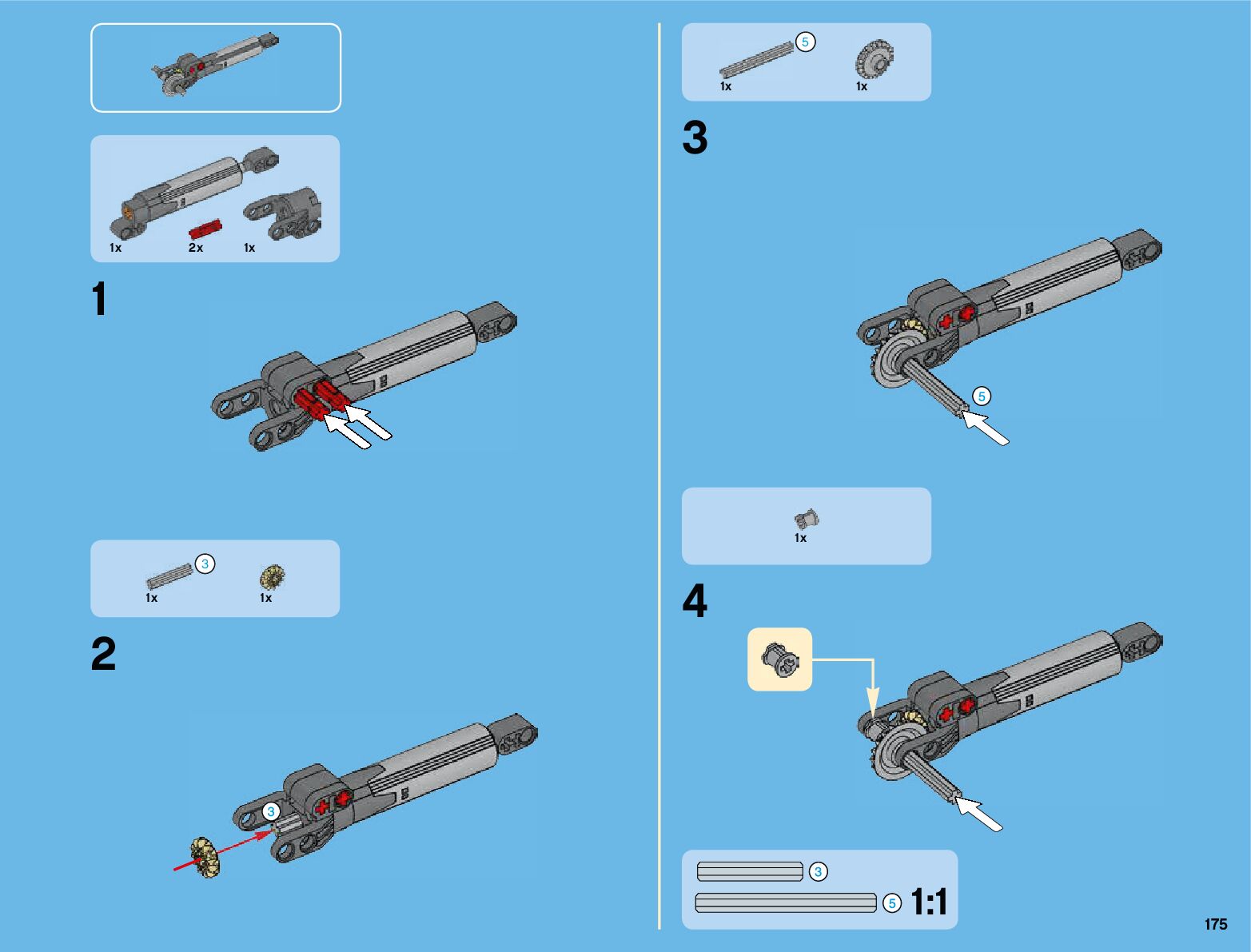 1x 2x 1x

1

3
1x 1x

2

3

5
1x 1x

3

5

1x

4

3
5
1:1

175