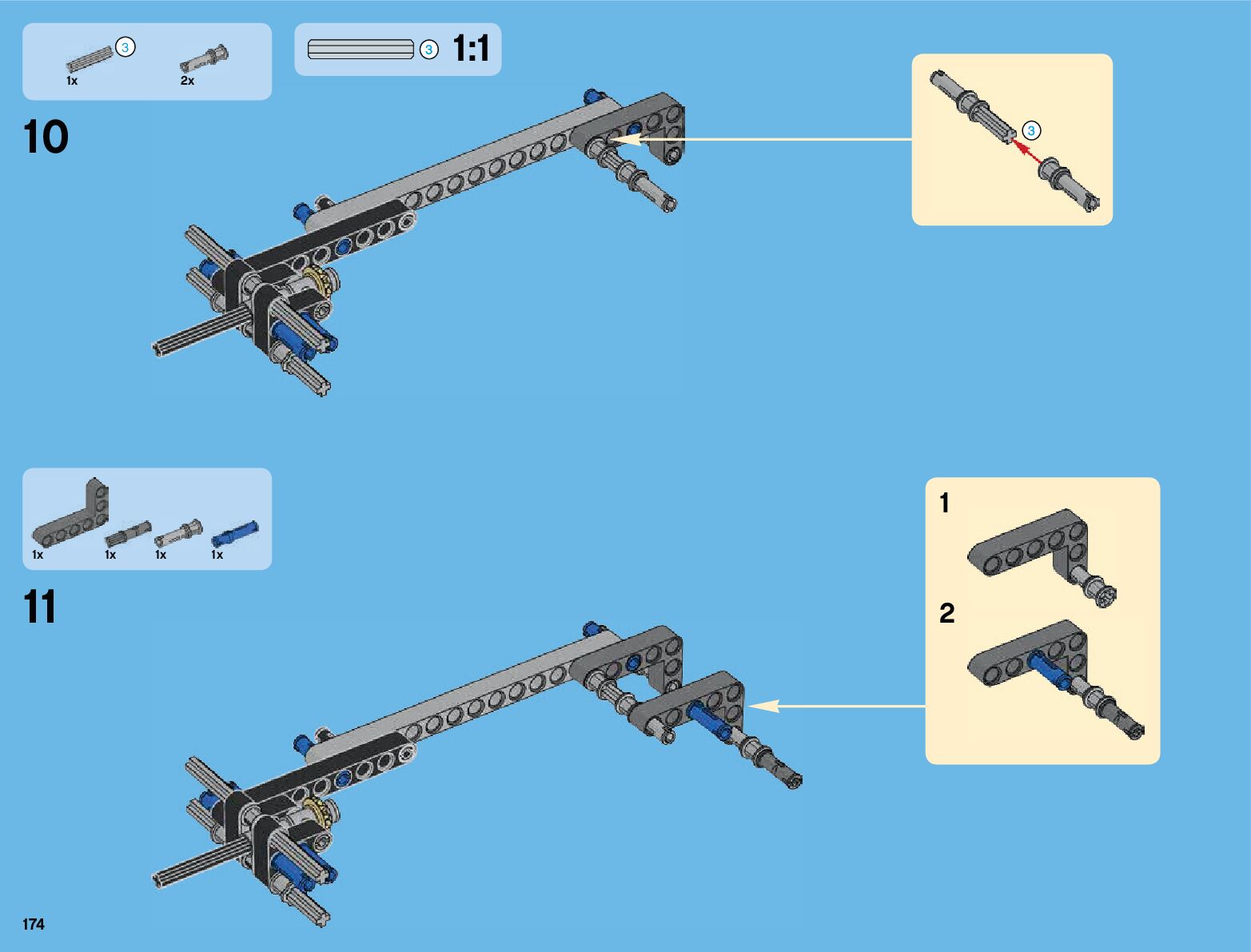 3
1x
2x

3 1:1

10

3

1x
1x
1x
1x

11

1

2

174