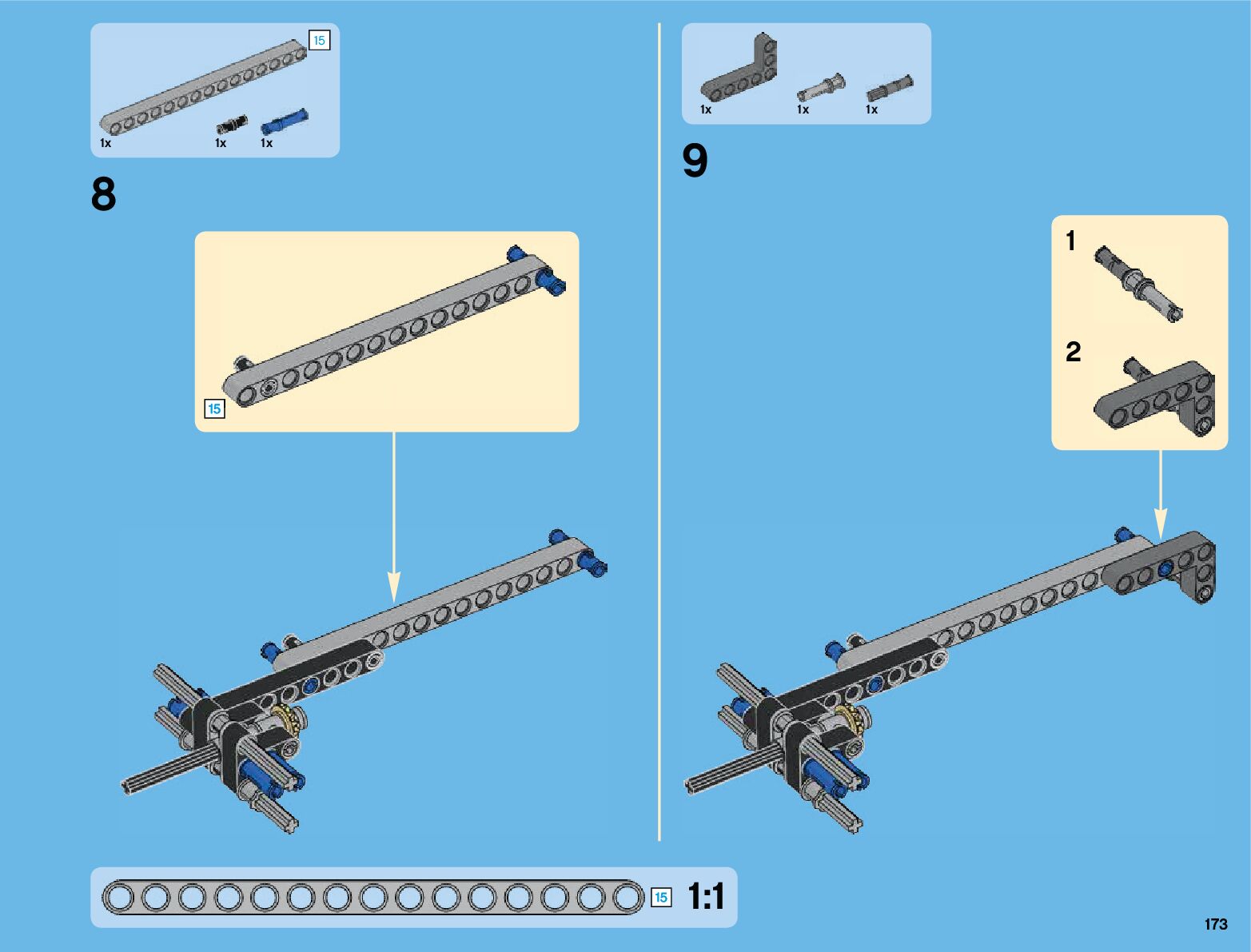 15
1x 1x 1x

8

15

1x 1x 1x

9

1

2

15 1:1

173