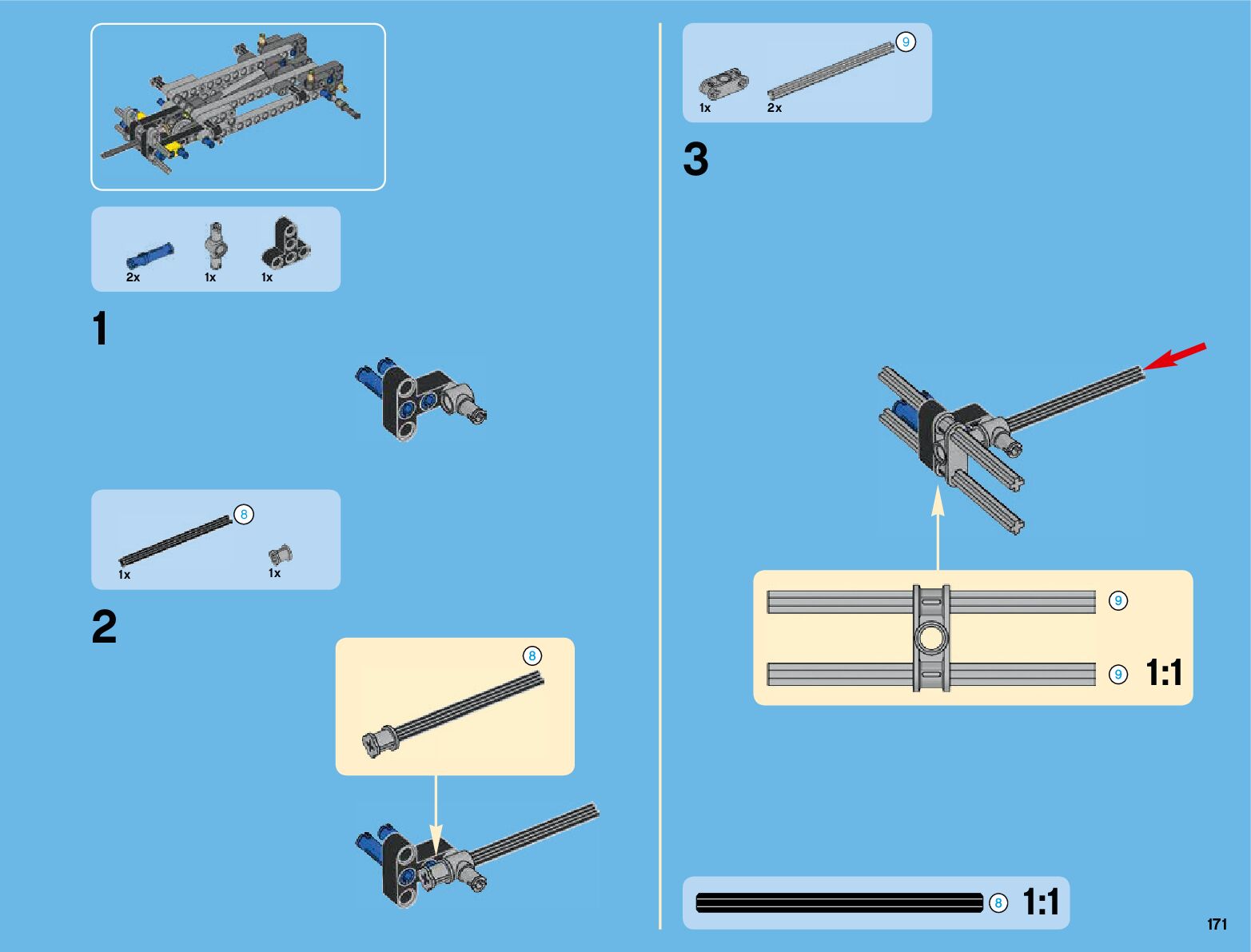 2x 1x 1x

1

8

1x 1x

2

8

9

1x 2x

3

9

9 1:1

8 1:1

171