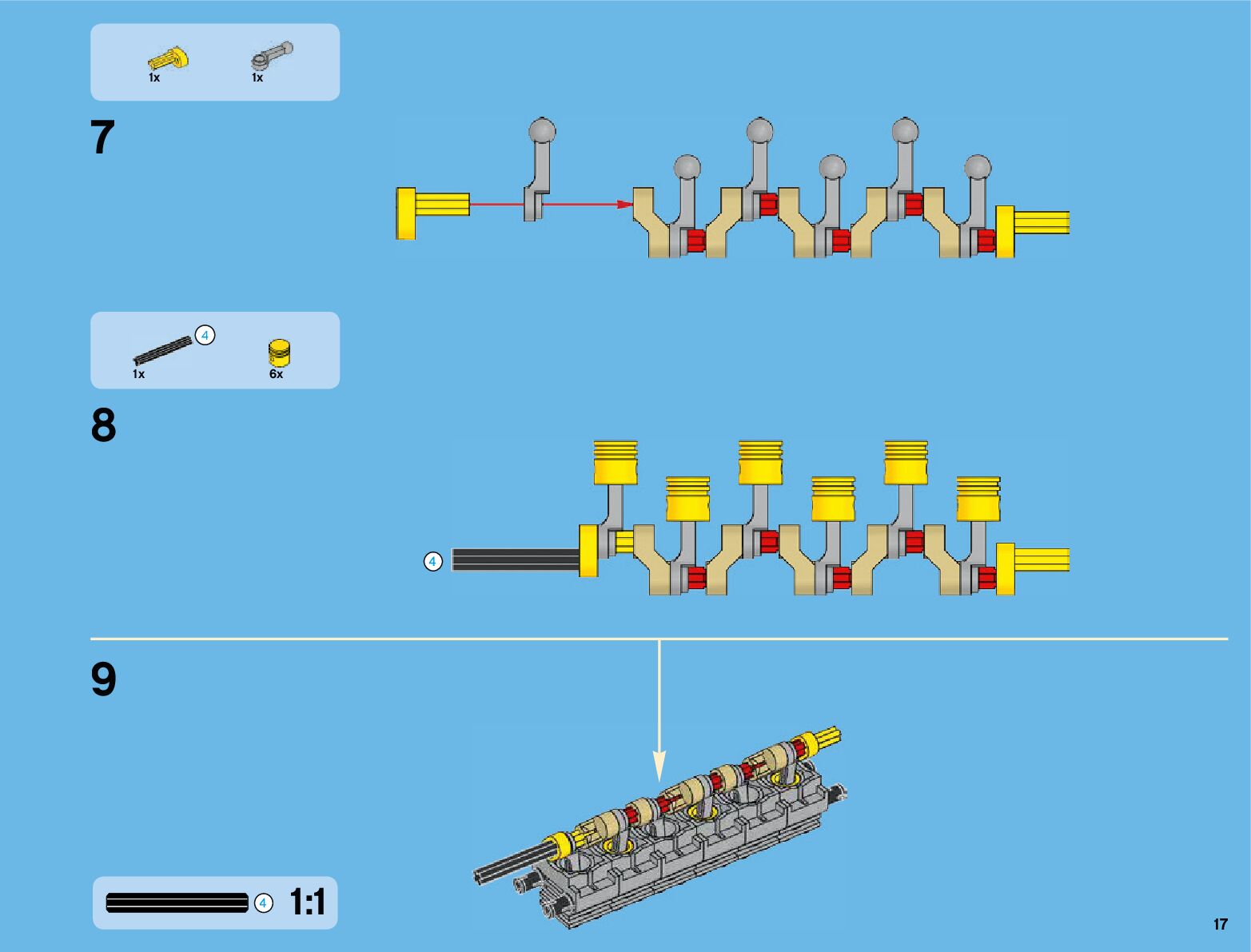 1x 1x

7

4

1x 6x

8

4

9

4 1:1

17