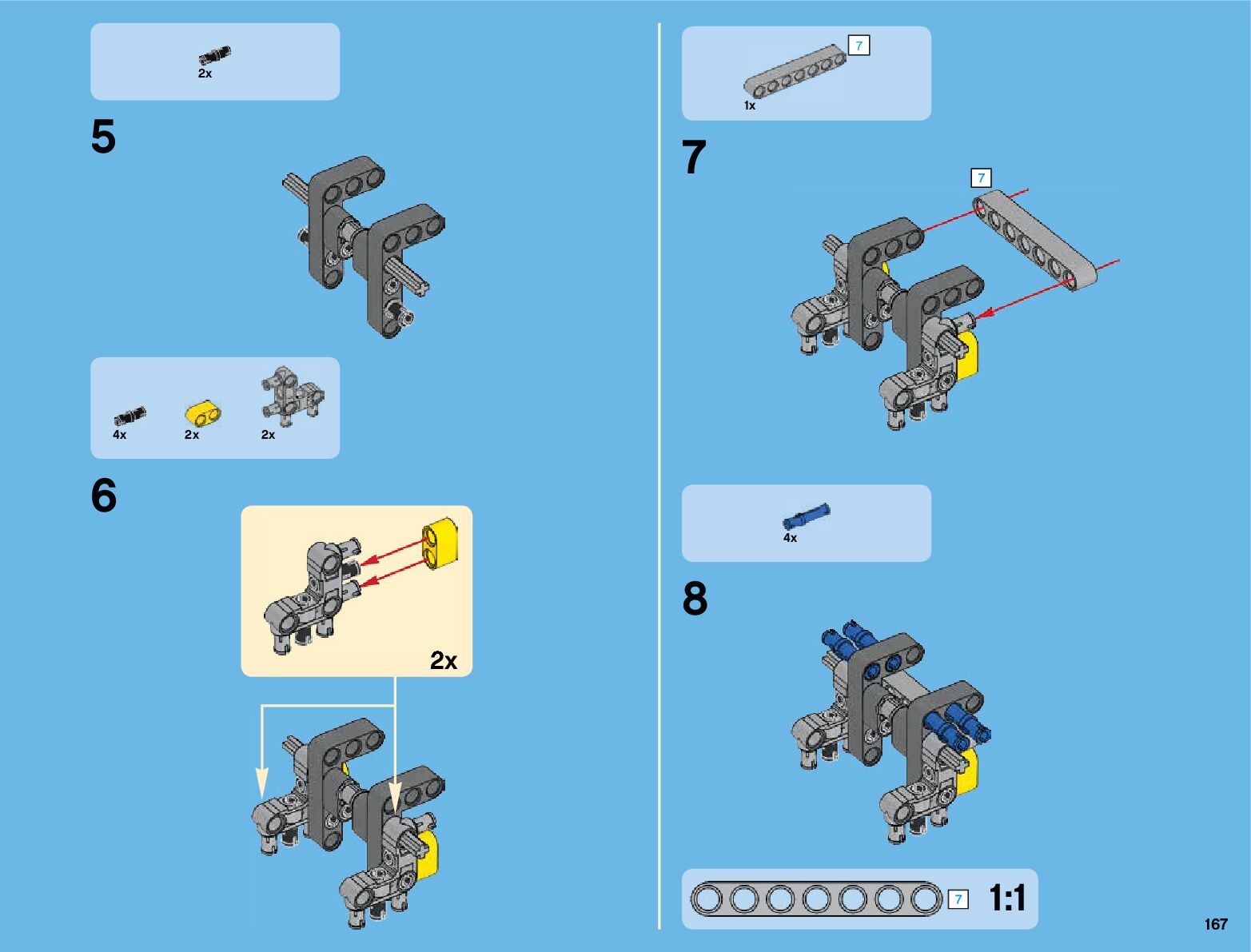 2x

5

4x 2x 2x

6

2x

7

1x

7

7

4x

8

7 1:1

167