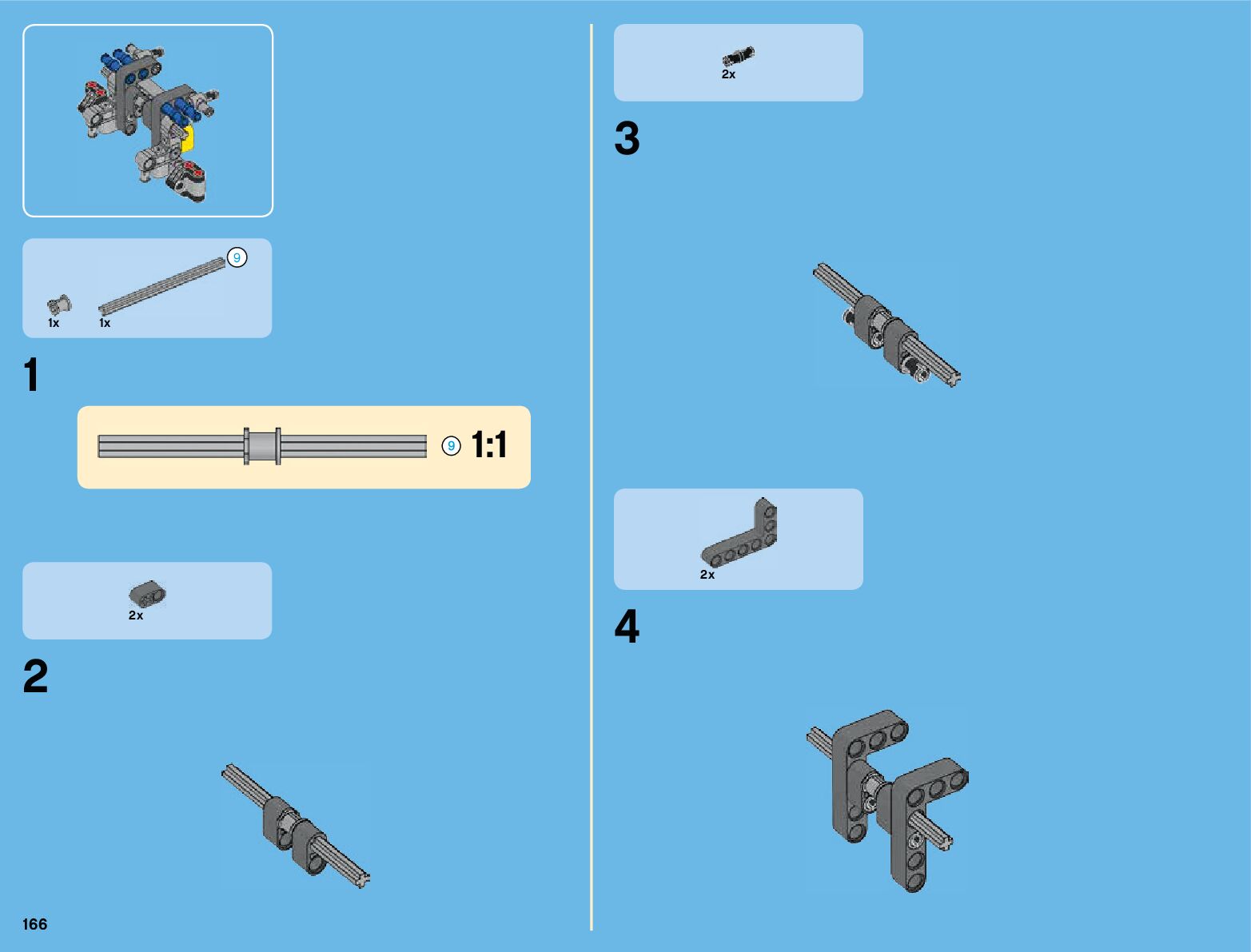 9
1x
1x

1

9 1:1

2x

2

166

2x

3

2x

4