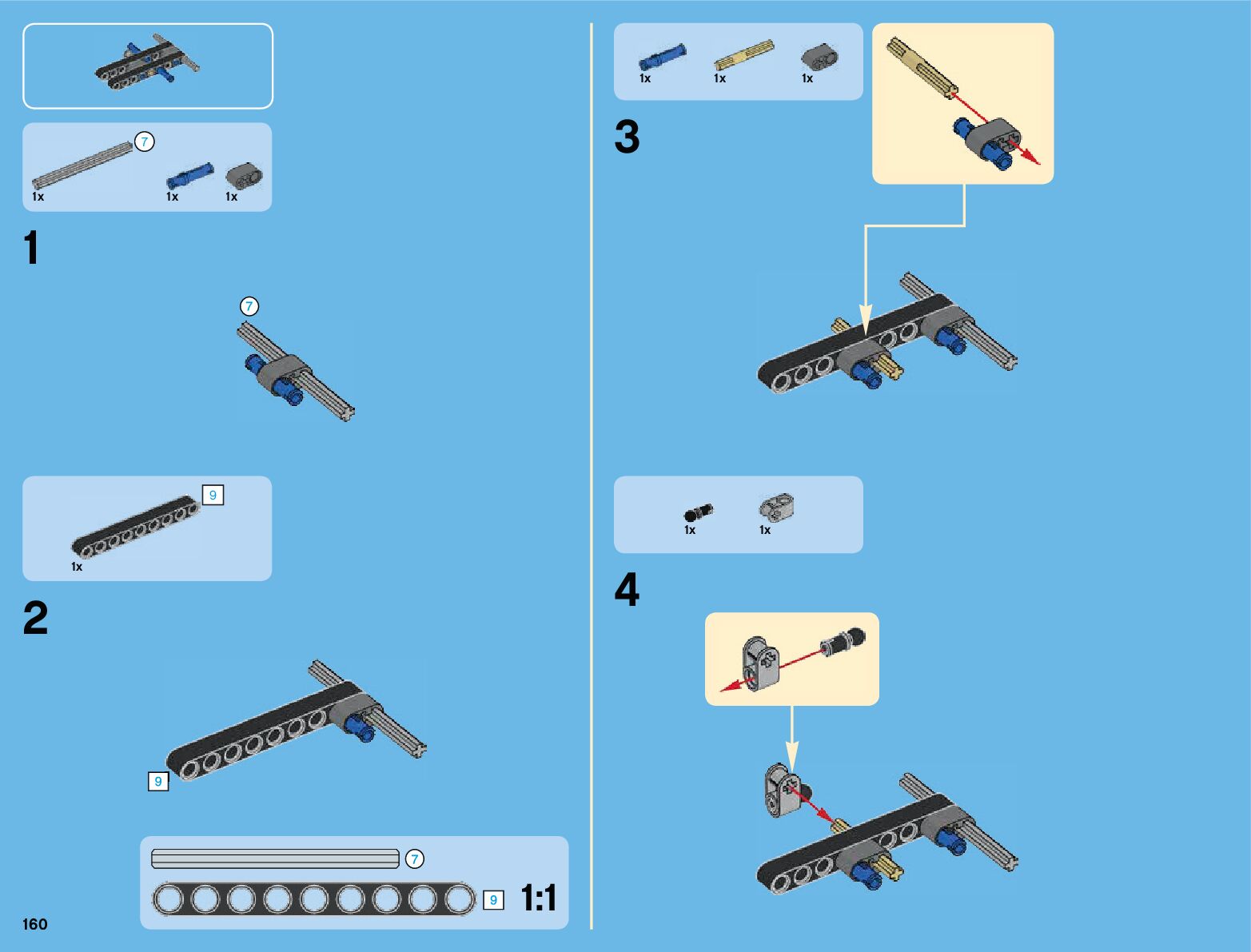 7
1x 1x 1x

1

7

9
1x

2

9

7

9 1:1

160

1x 1x 1x

3

1x 1x

4