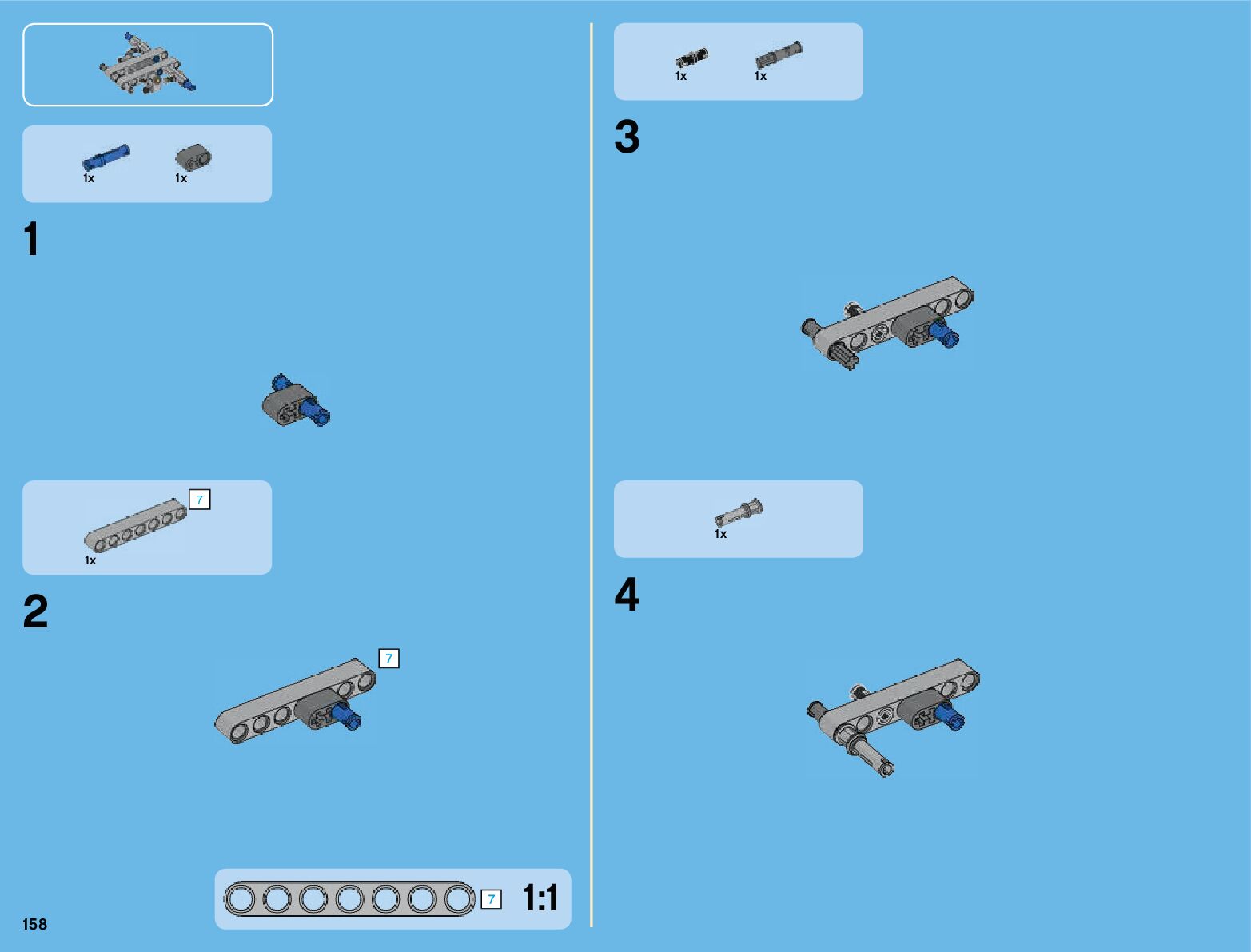 1x 1x

1

7

1x

2

7

7 1:1

158

1x 1x

3

1x

4