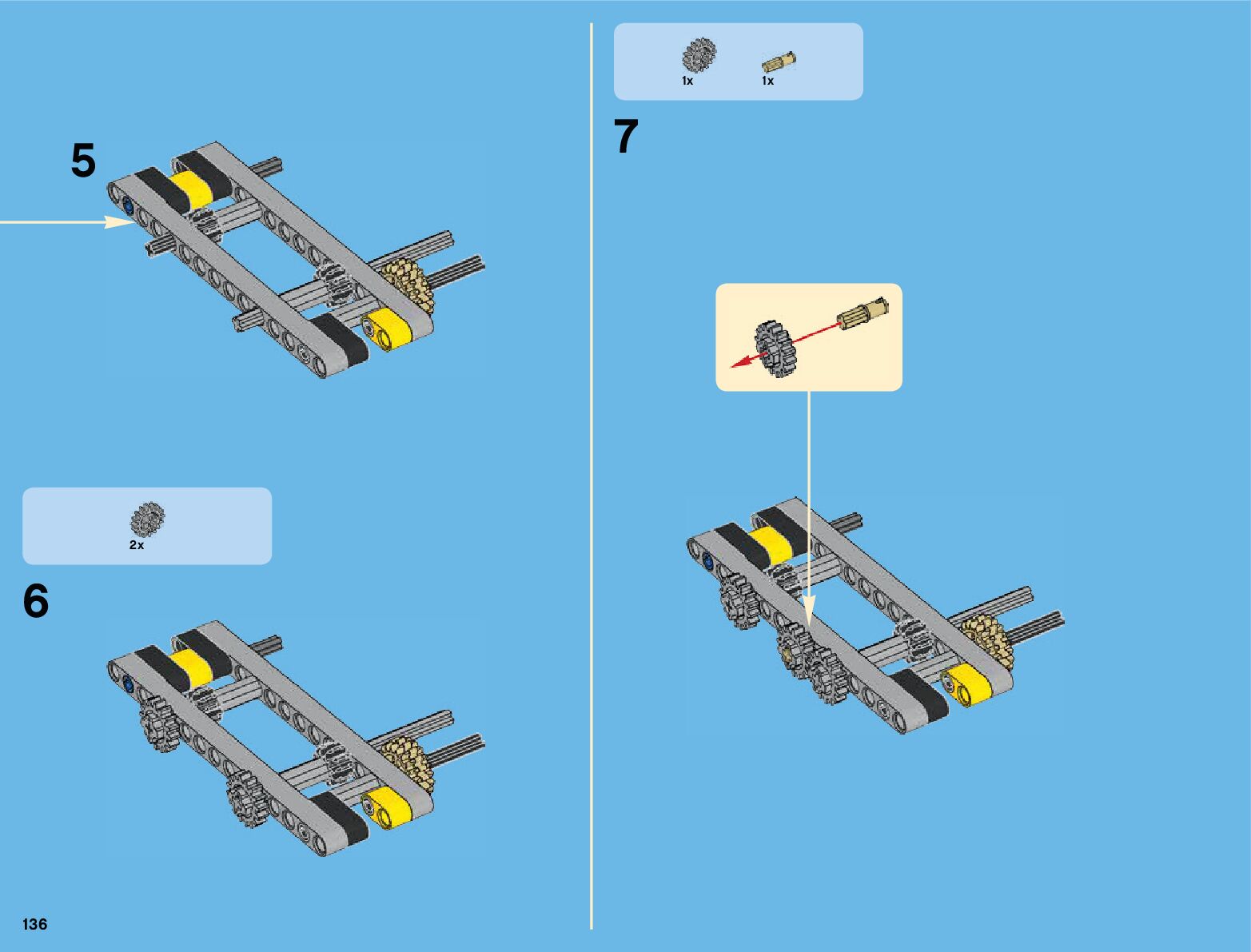 5

2x

6

136

1x 1x

7