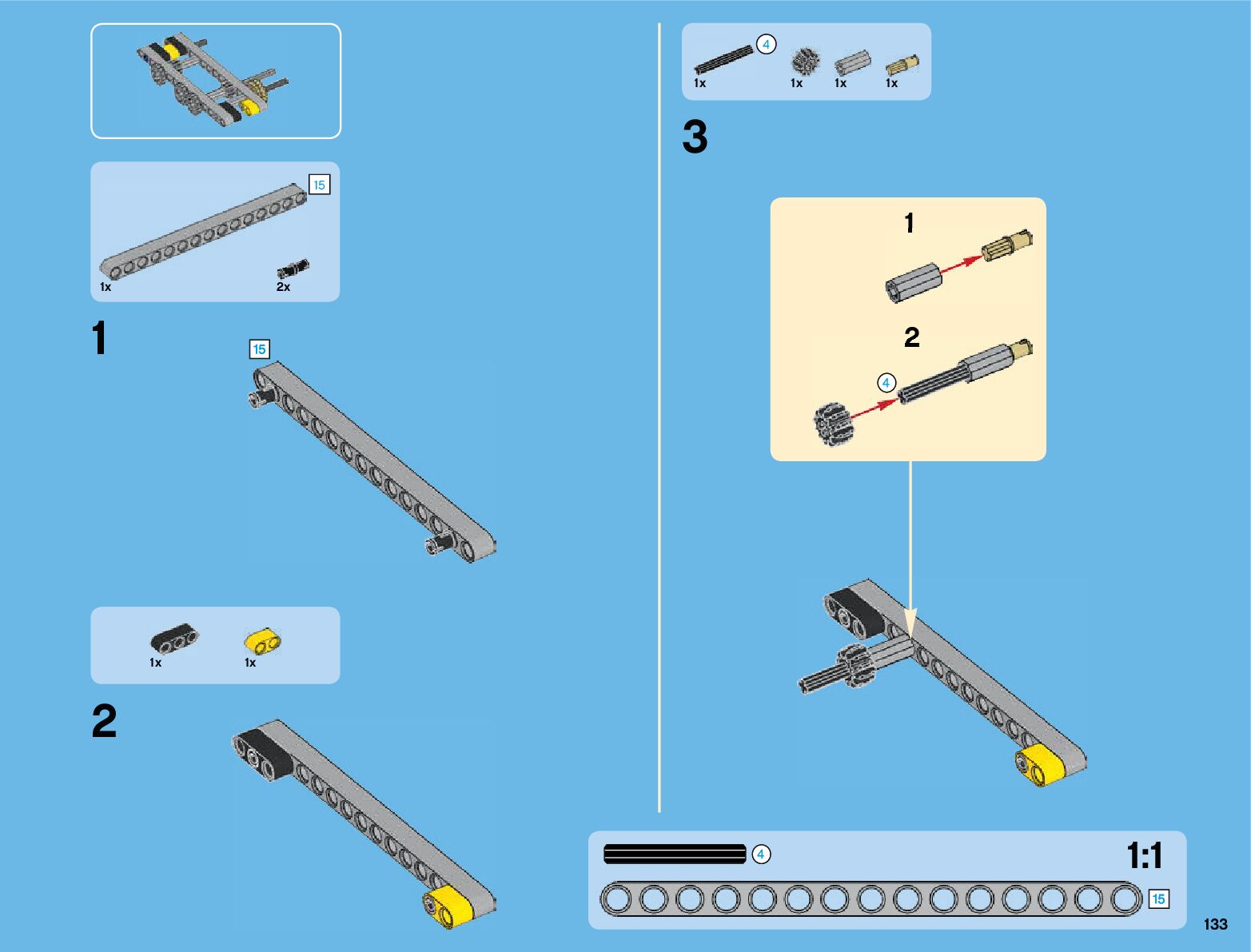 15

1x

2x

1

15

1x

1x

2

4

1x

1x

1x

1x

3

1

2

4

4

1:1

15

133