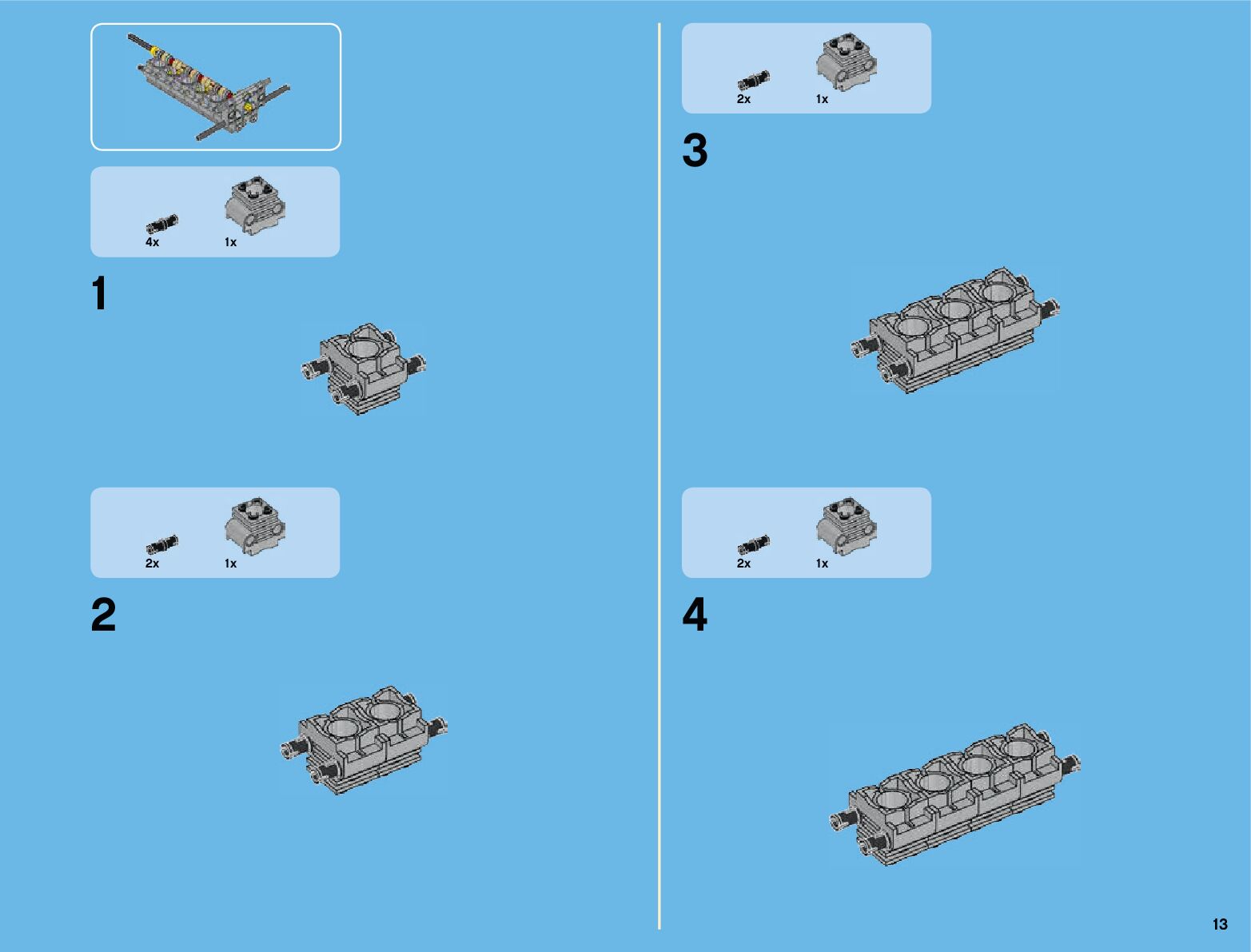 4x 1x

1

2x 1x

2

2x 1x

3

2x 1x

4

13