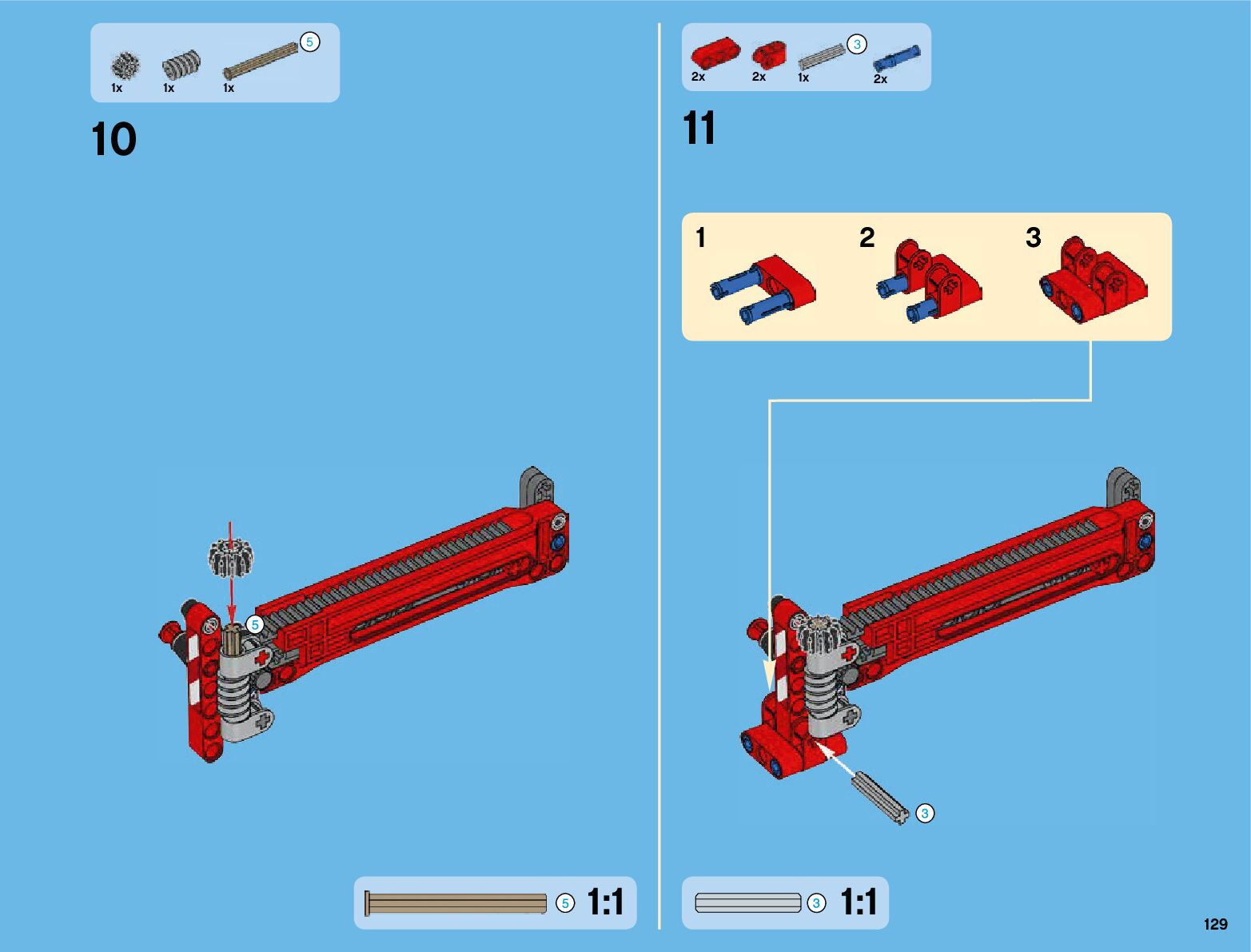 1x 1x 1x 5

10

5

5 1:1

2x 2x 1x 3 2x

11

1 2 3

3

3 1:1

129