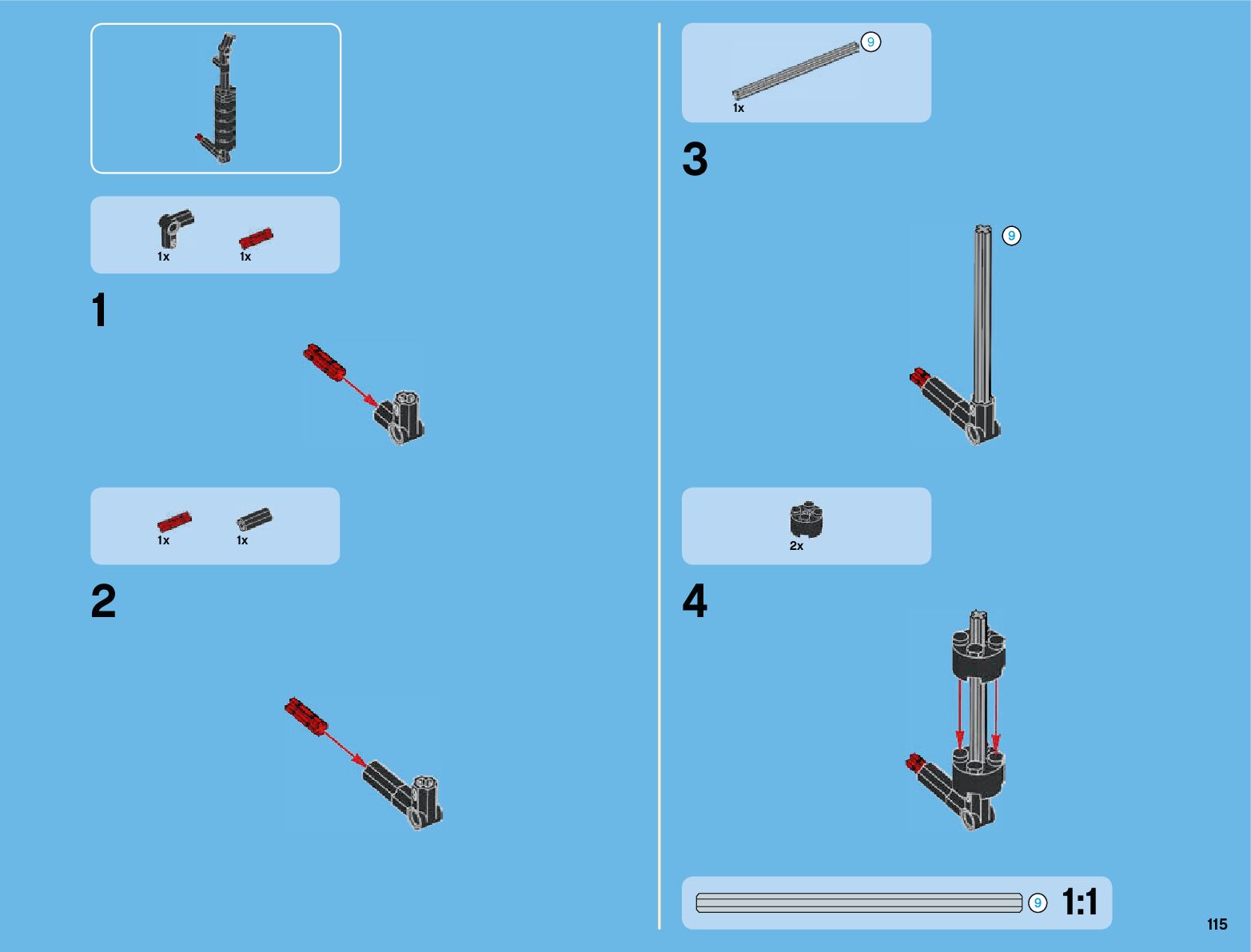 1x 1x

1

1x 1x

2

9
1x

3

9

2x

4

9 1:1

115