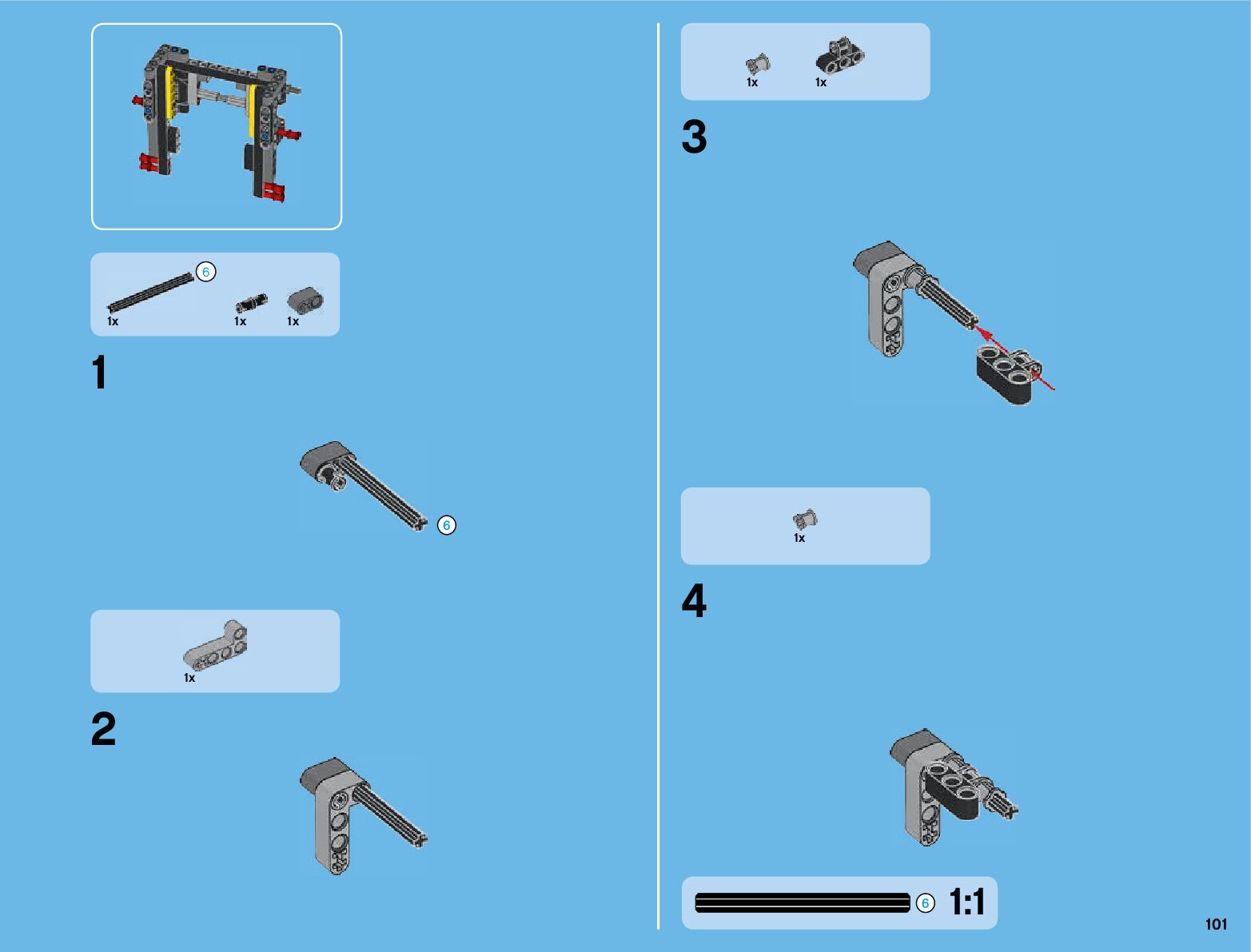 6
1x 1x 1x

1

6

1x

2

1x 1x

3

1x

4

6 1:1

101