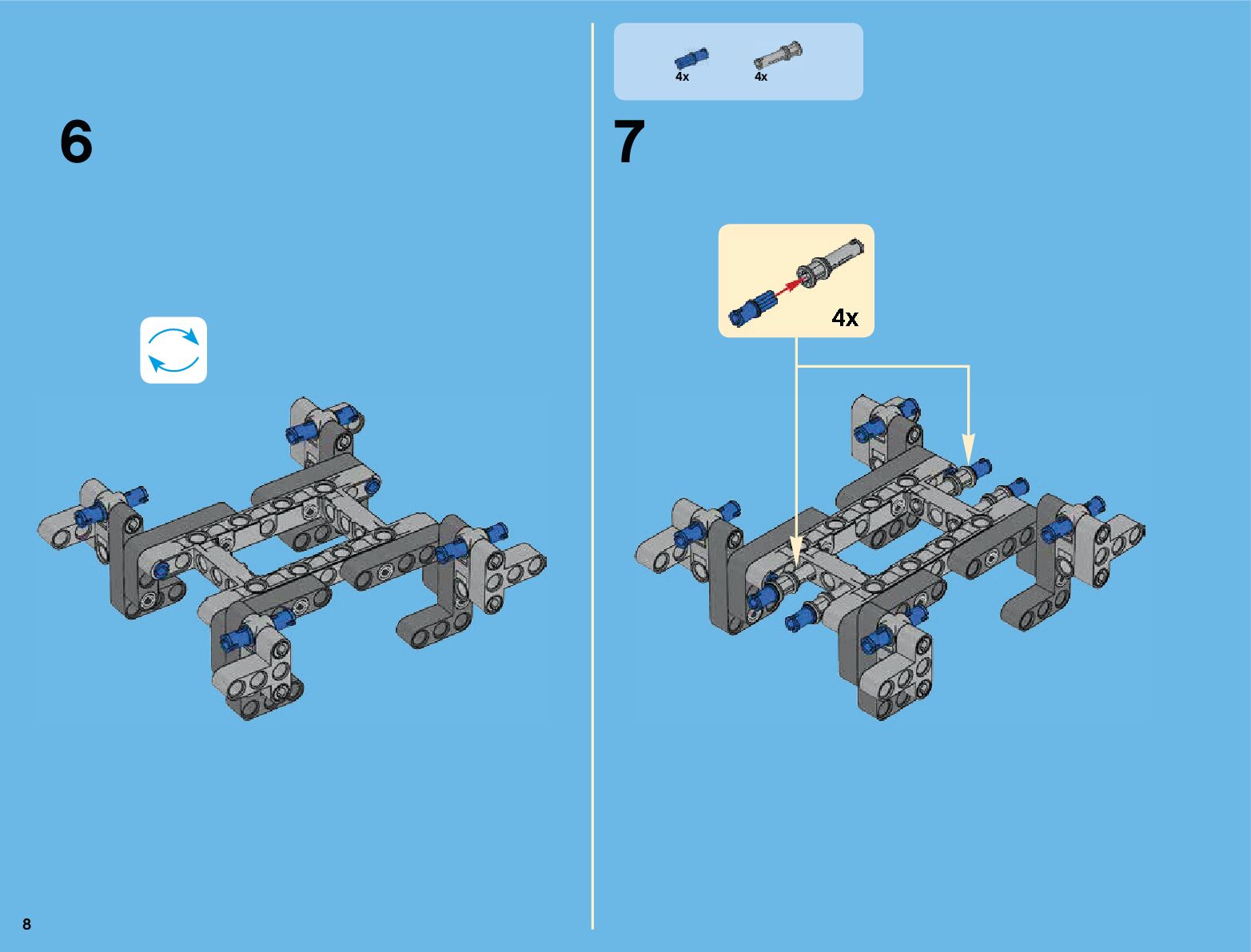 6

4x 4x

7

4x

8