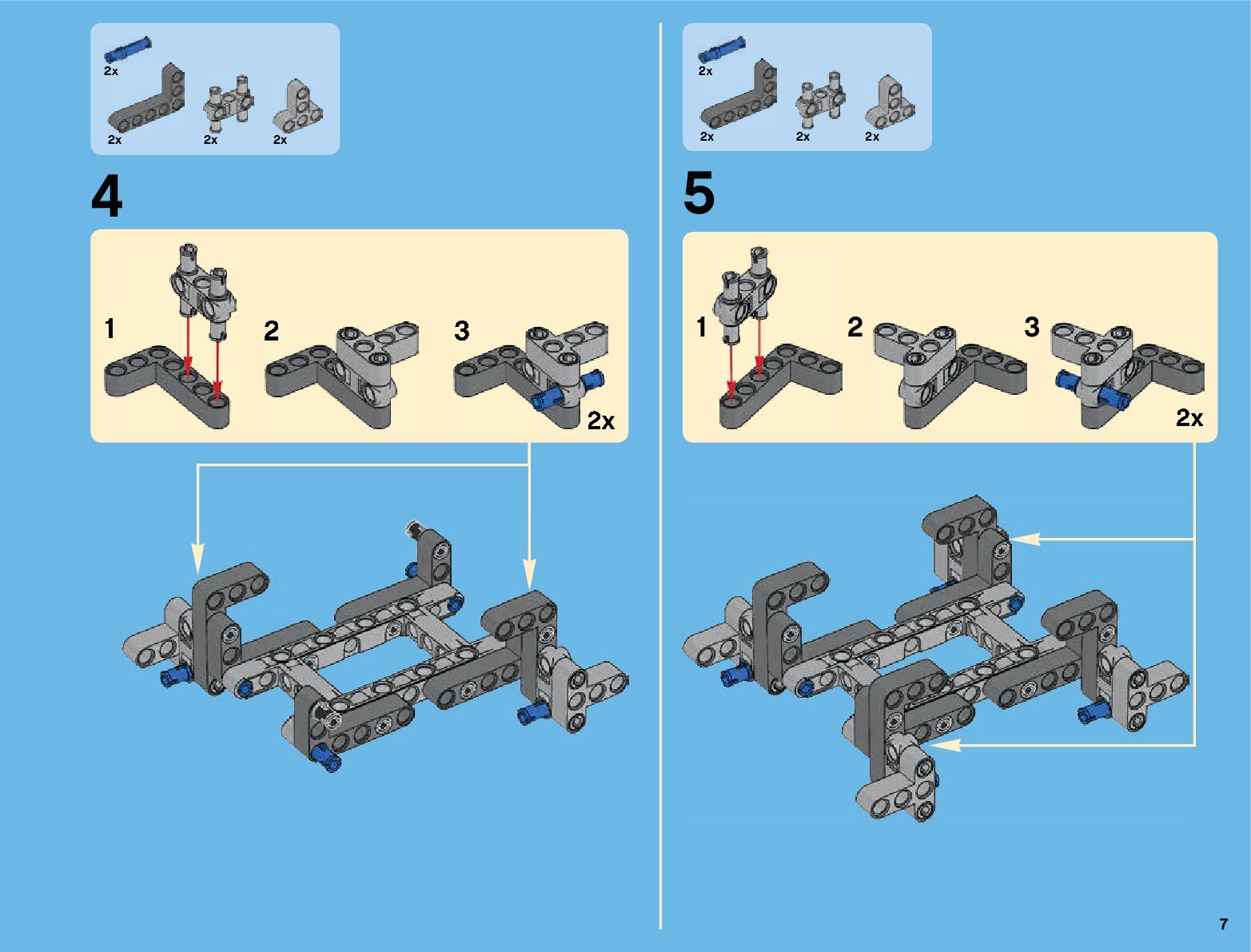 2x
2x
2x
2x

4

1
2
3
2x

2x
2x
2x
2x

5

1
2
3
2x

7