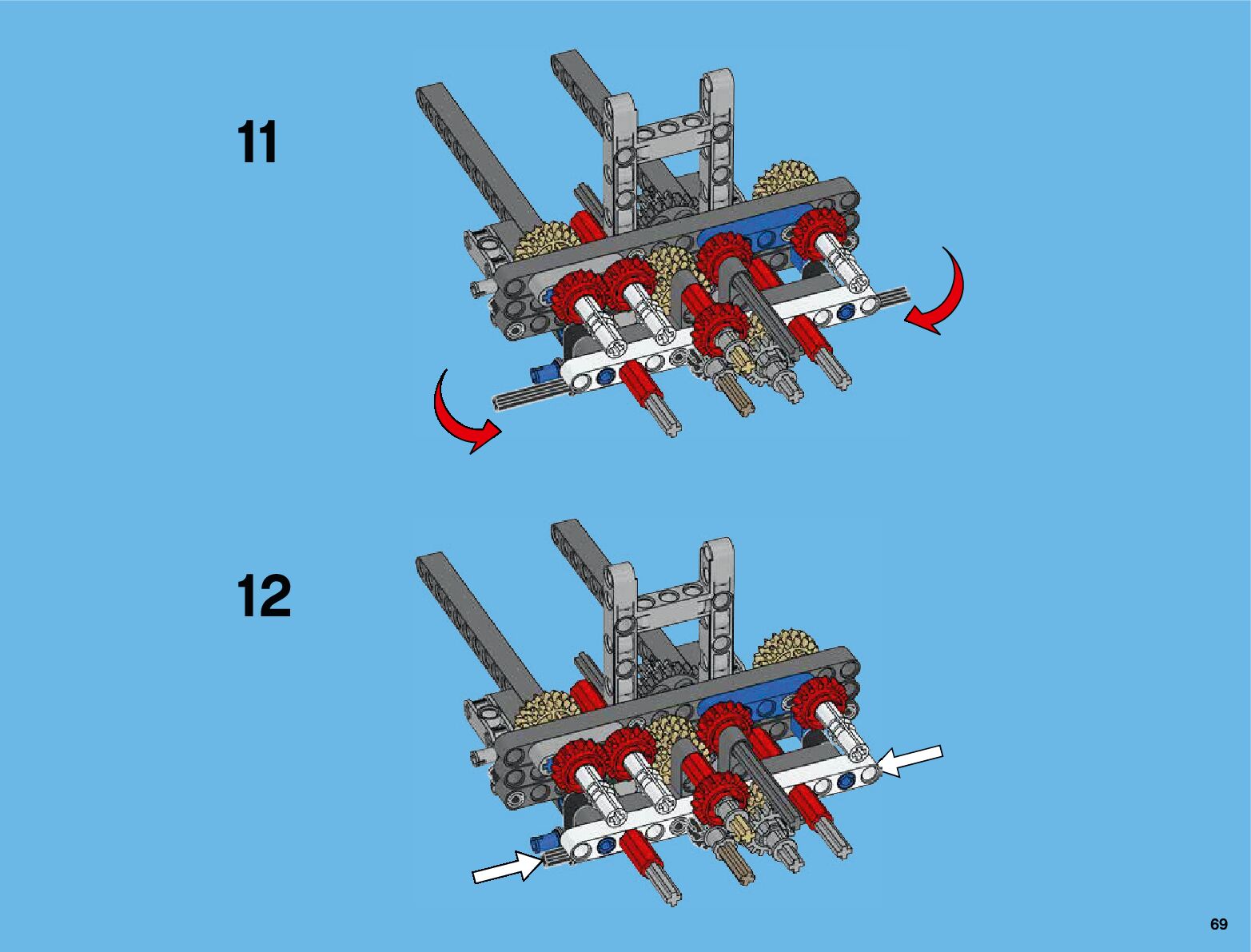 11

12

69