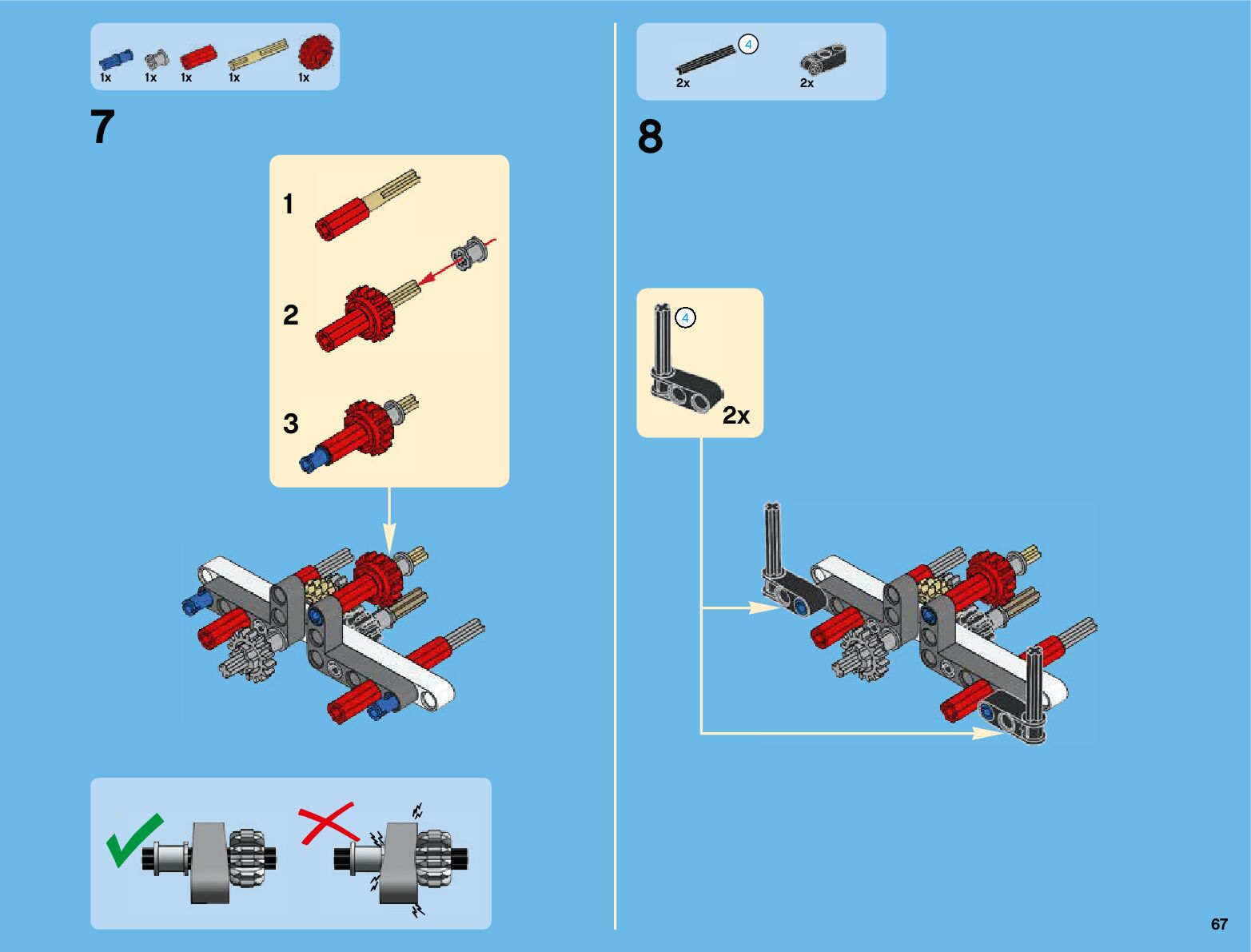 1x 1x 1x 1x 1x

7

1

2

3

4

2x 2x

8

4

2x

67