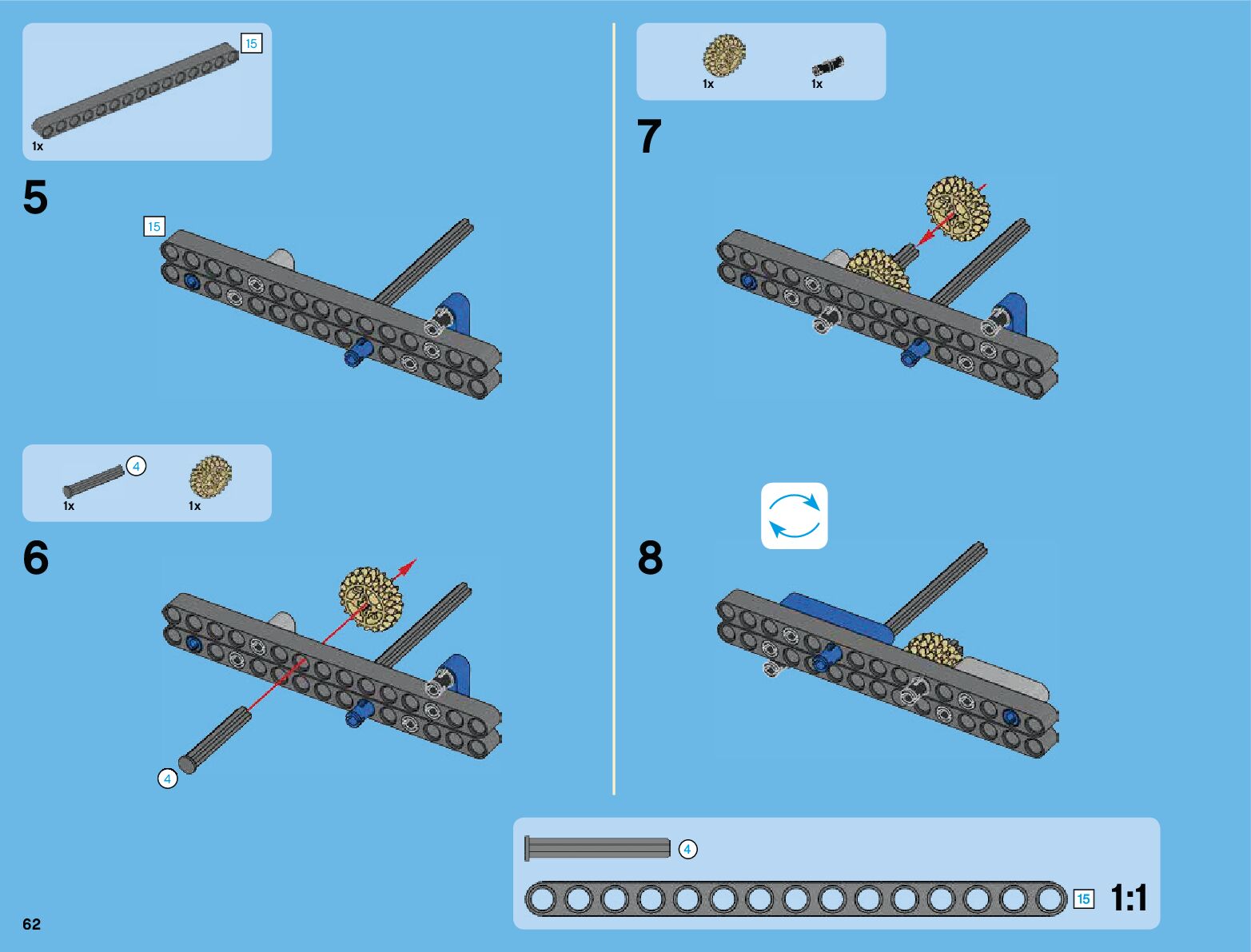 15
1x

5

15

4
1x
1x

6

4

1x
1x

7

8

4

15
1:1

62