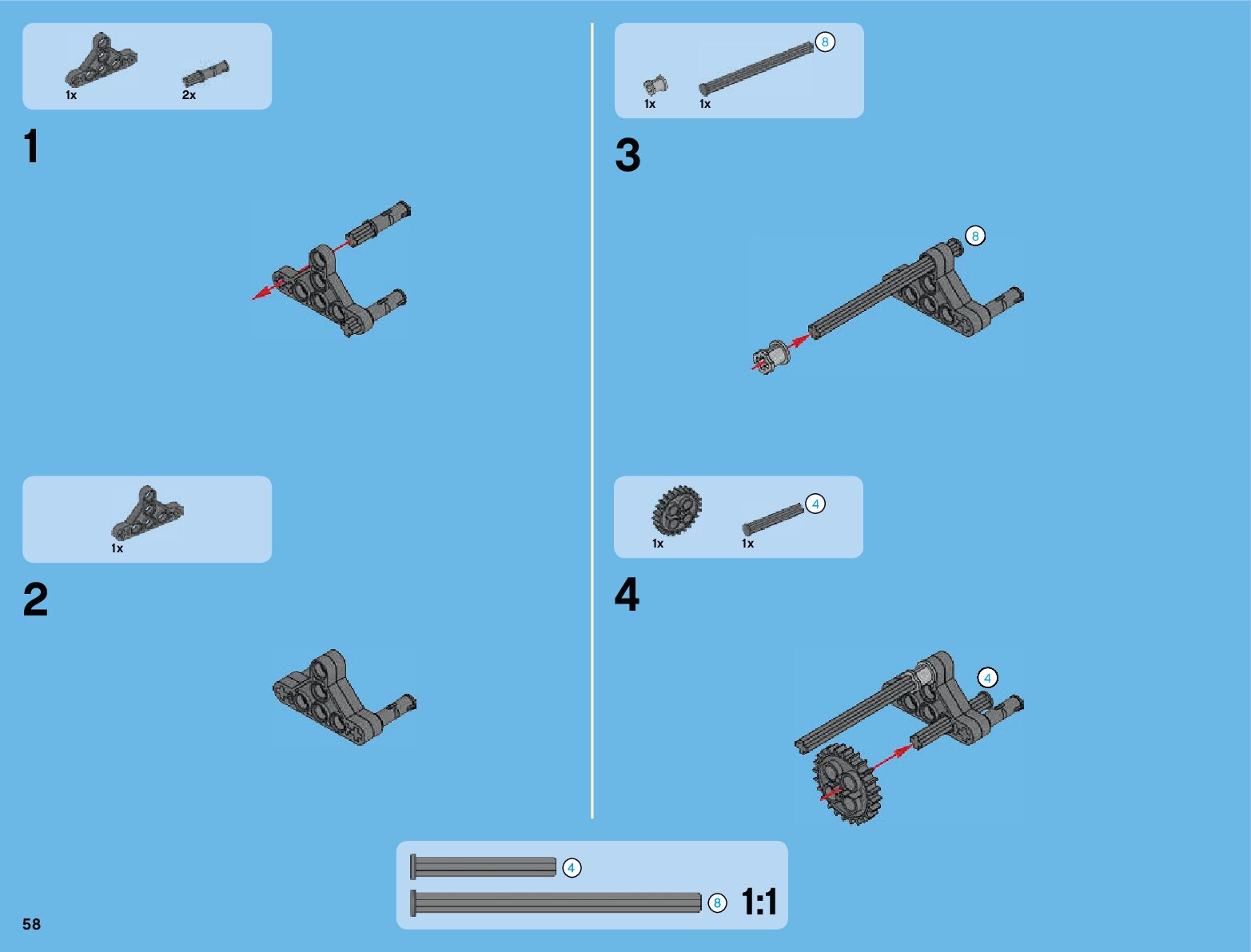 1x 2x

1

1x

2

8

1x 1x

3

8

4

1x 1x

4

4

4

8 1:1

58