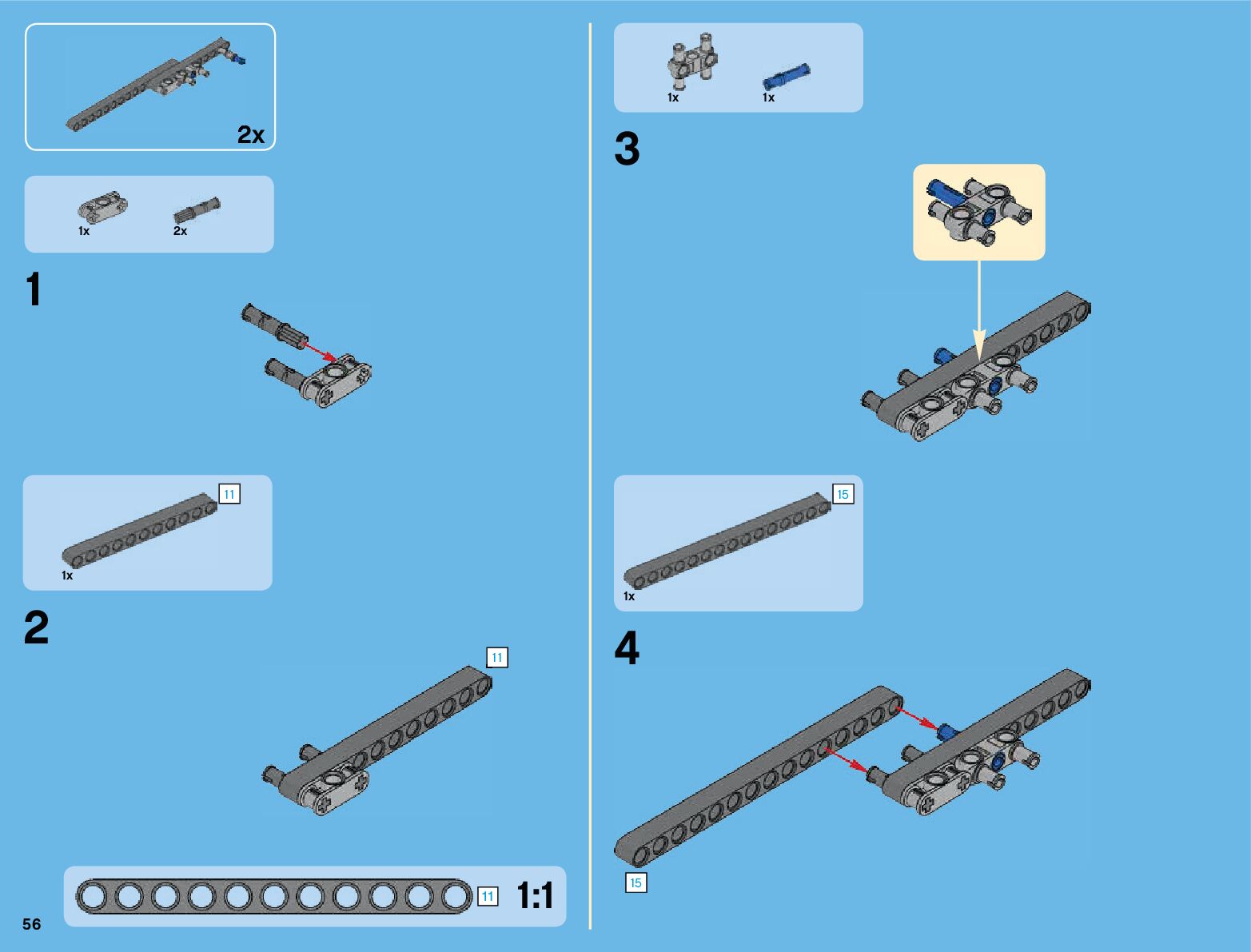 2x

1x
2x

1

11
1x

2

11

11
1:1

56

1x
1x

3

15
1x

4

15