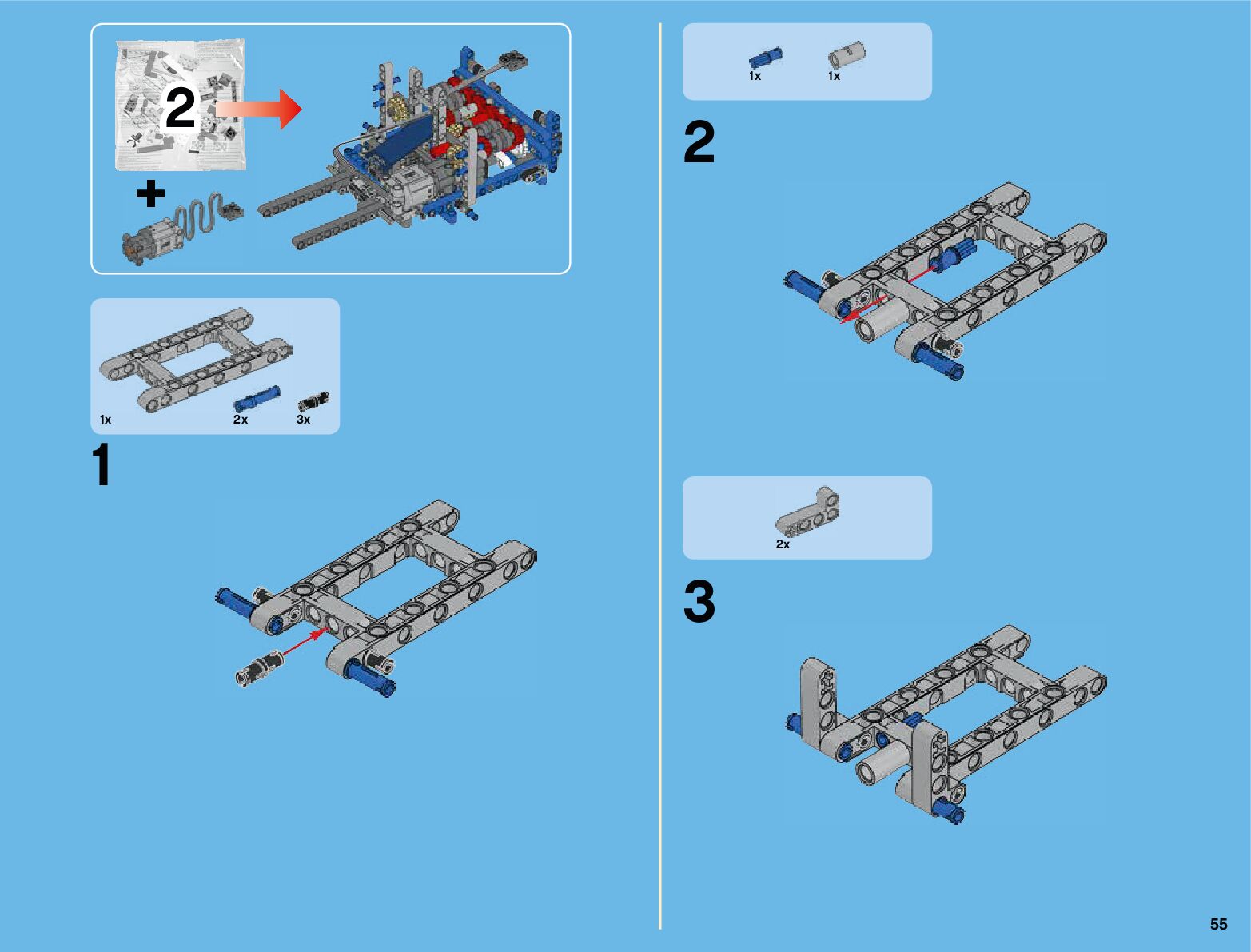 2

+

1x 2x 3x

1

1x 1x

2

2x

3

55