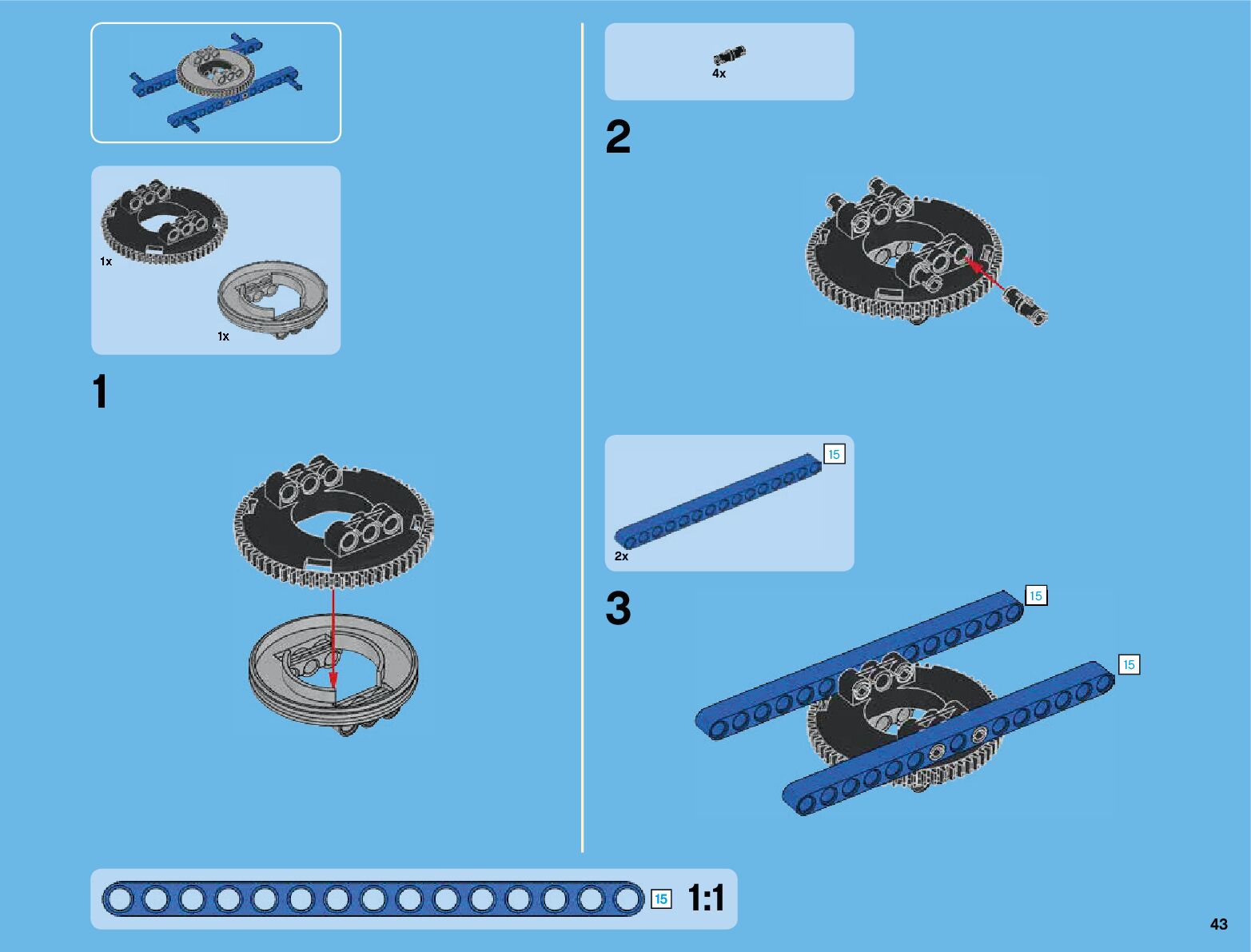 1x

1x

1

4x

2

15

2x

3

15

15

15 1:1

43