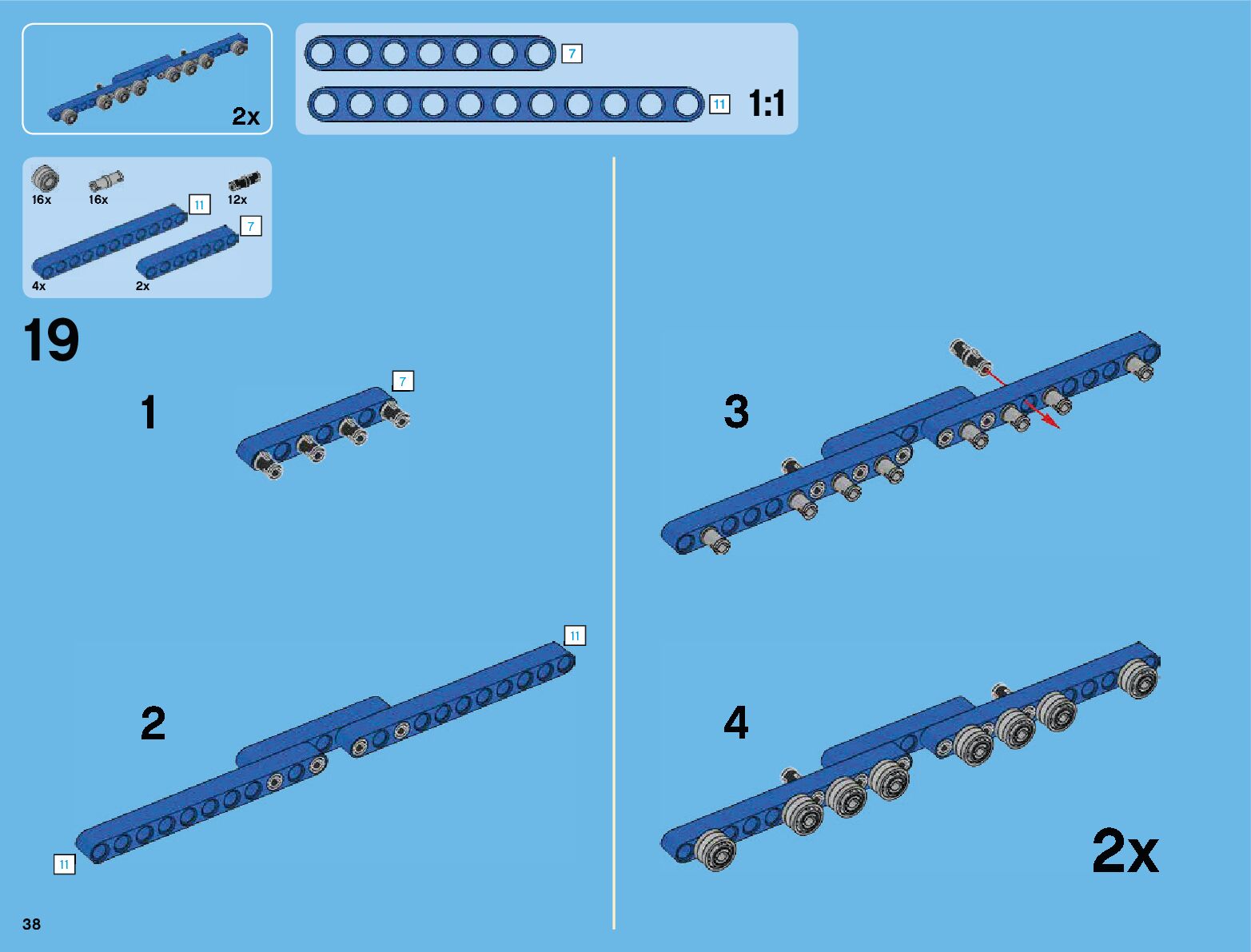 2x

7

11

1:1

16x
16x
12x
11
7
4x
2x

19

1
7

2
11
11

3

4

2x

38