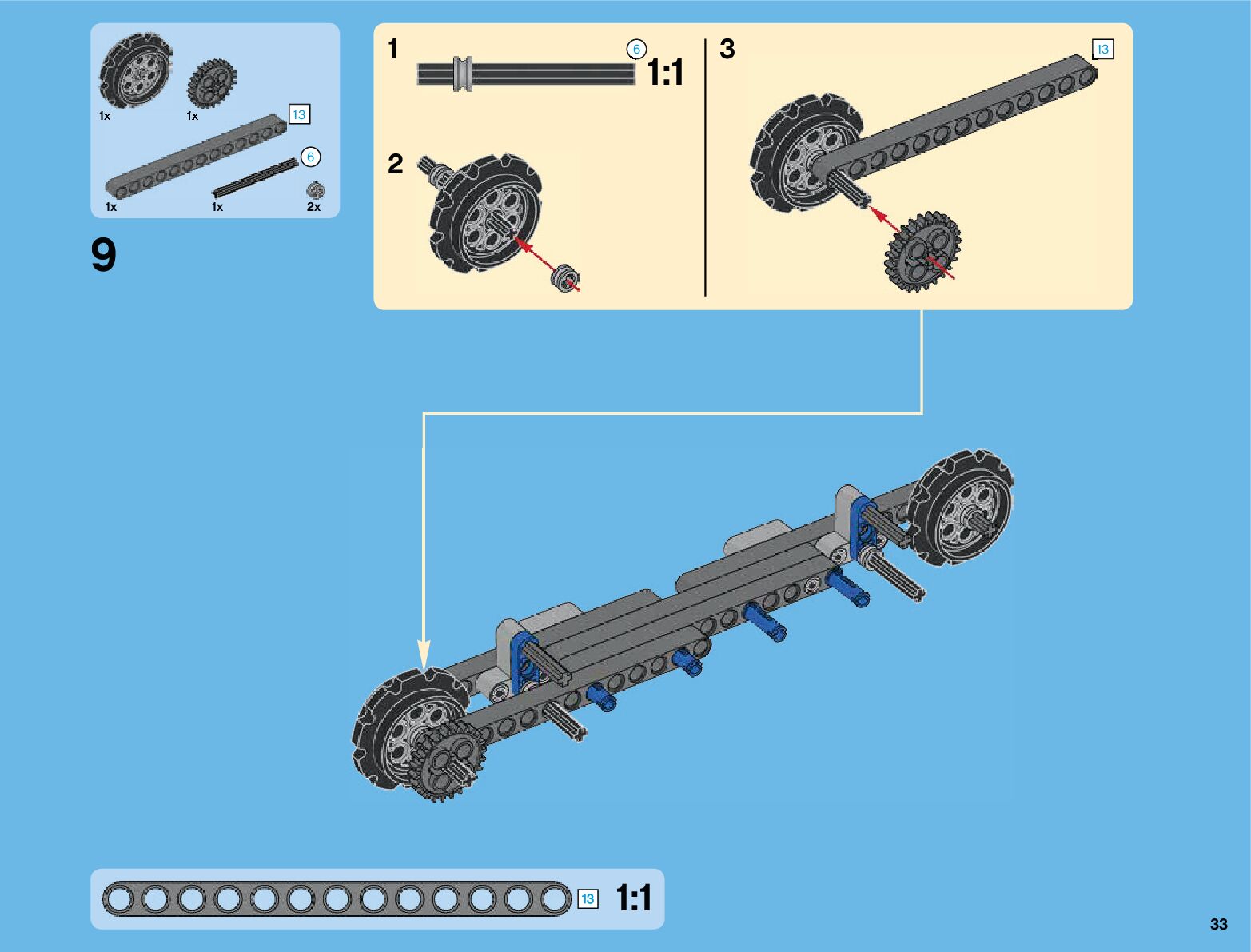 1x
1x
13
6
1x
1x
2x

9

1
6
1:1

2

3
13

13
1:1

33