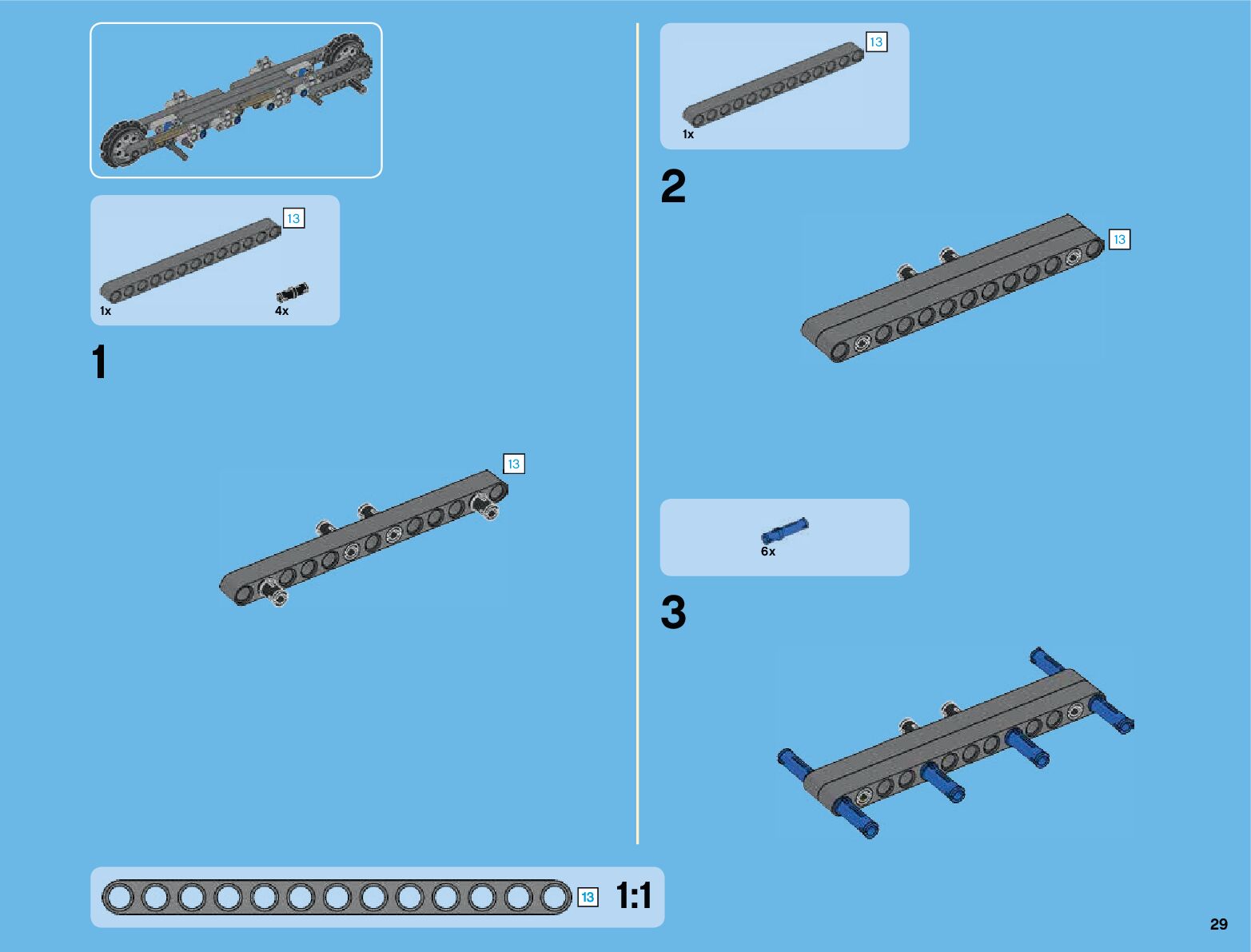 13

1x

4x

1

13

13

1x

2

13

6x

3

13

1:1

29