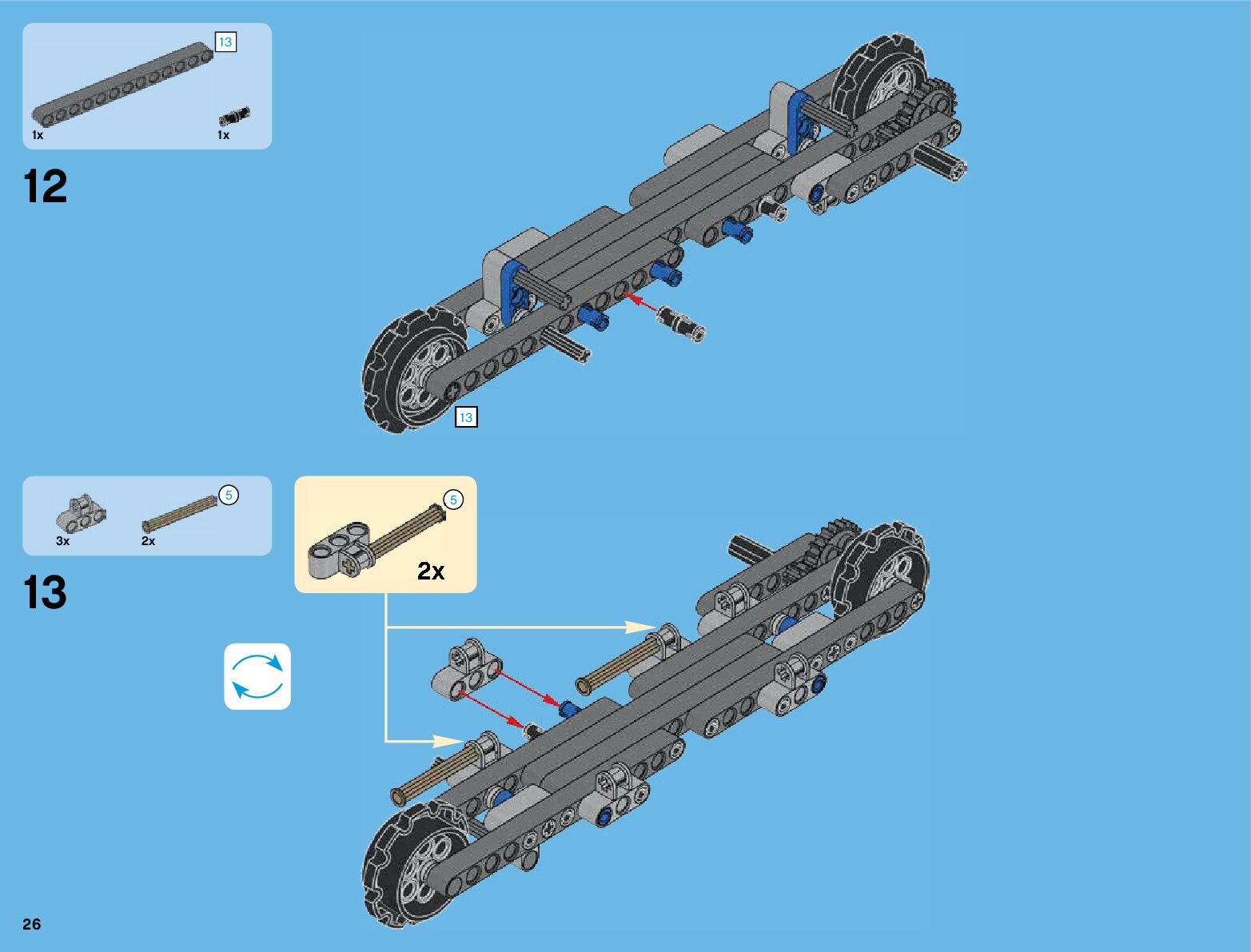 13

1x

1x

12

13

5

3x

2x

13

5

2x

26