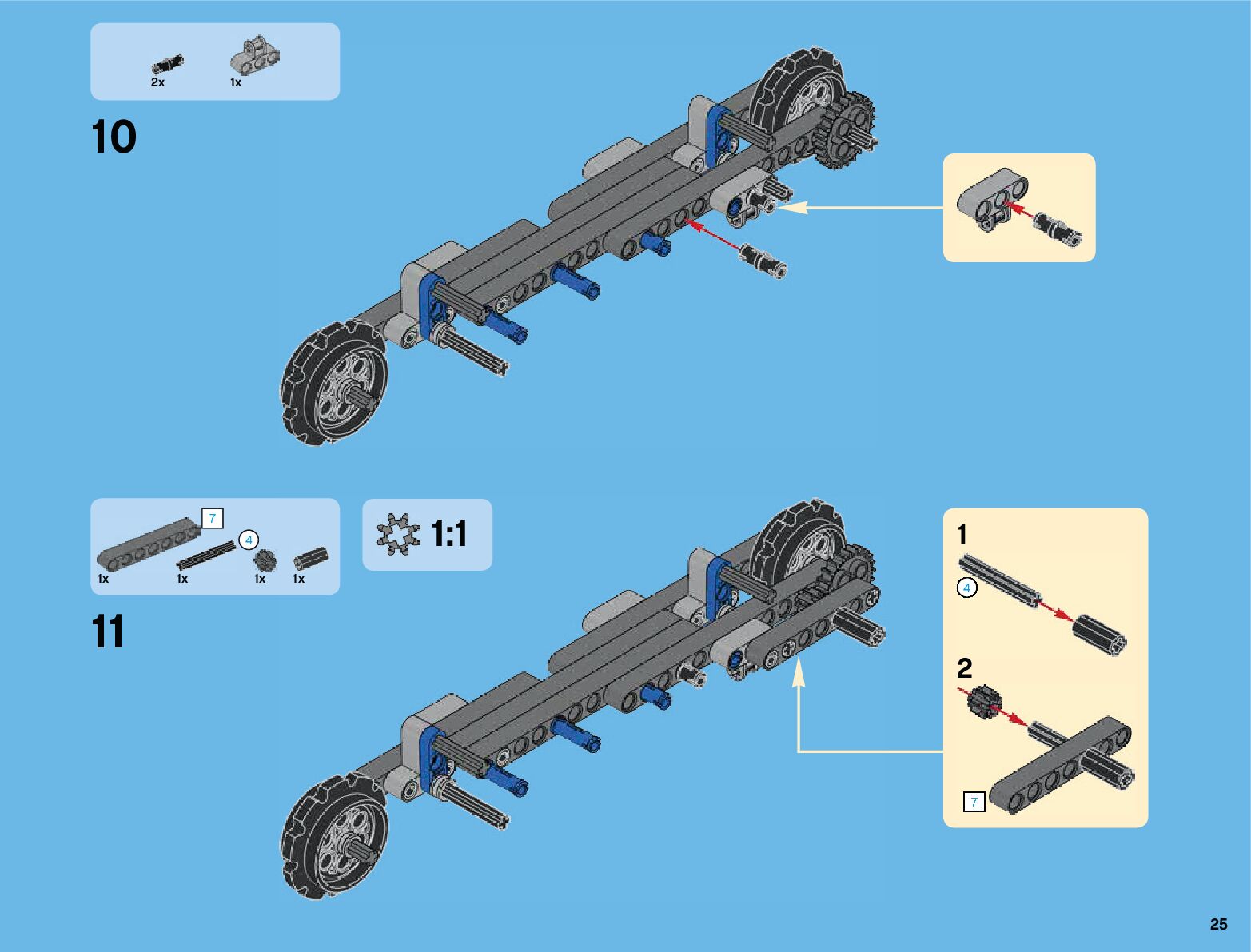 2x 1x

10

7
4
1x 1x 1x 1x

1:1

11

1
4

2

7

25