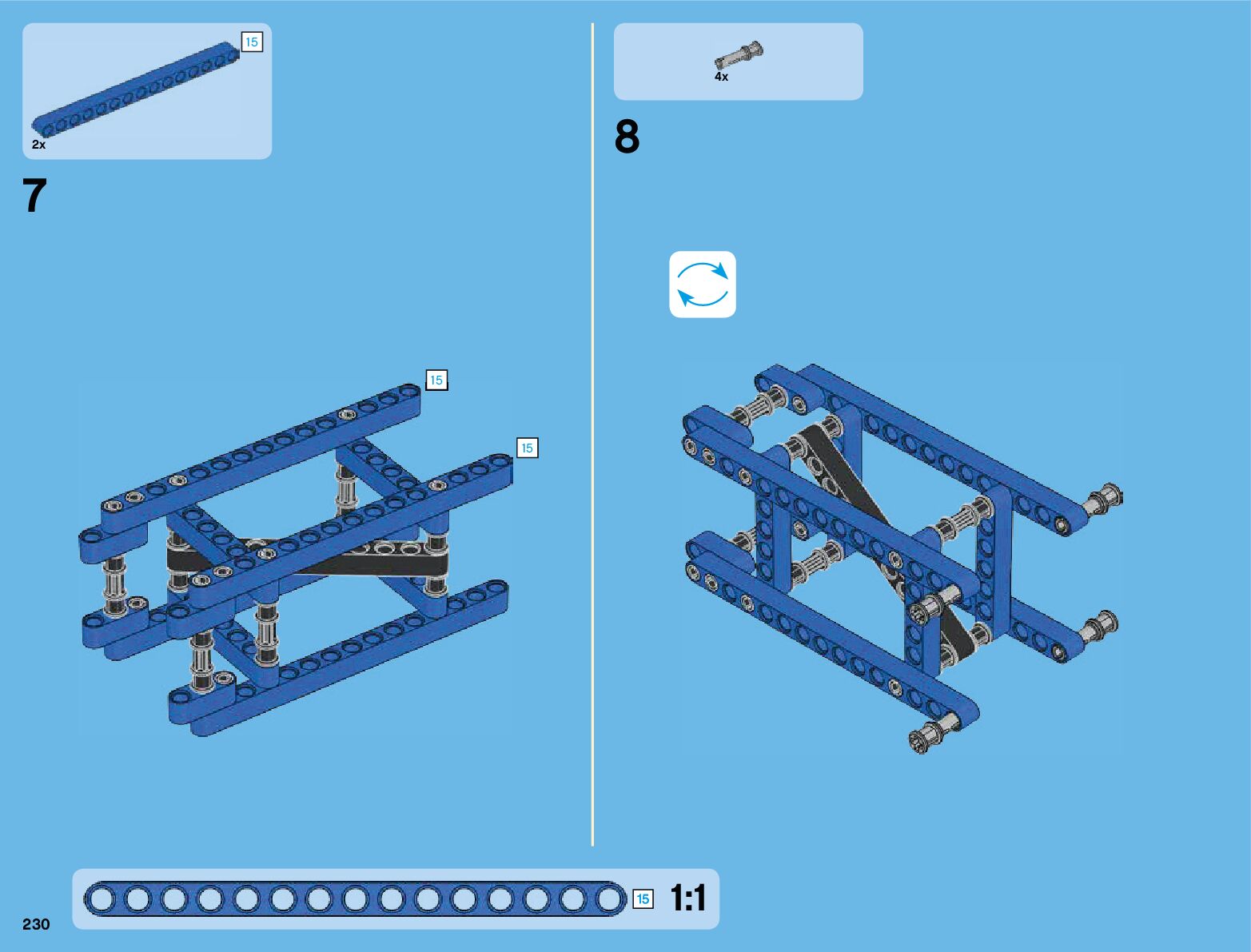 15
2x
7
15
15
4x
8
15
1:1
230