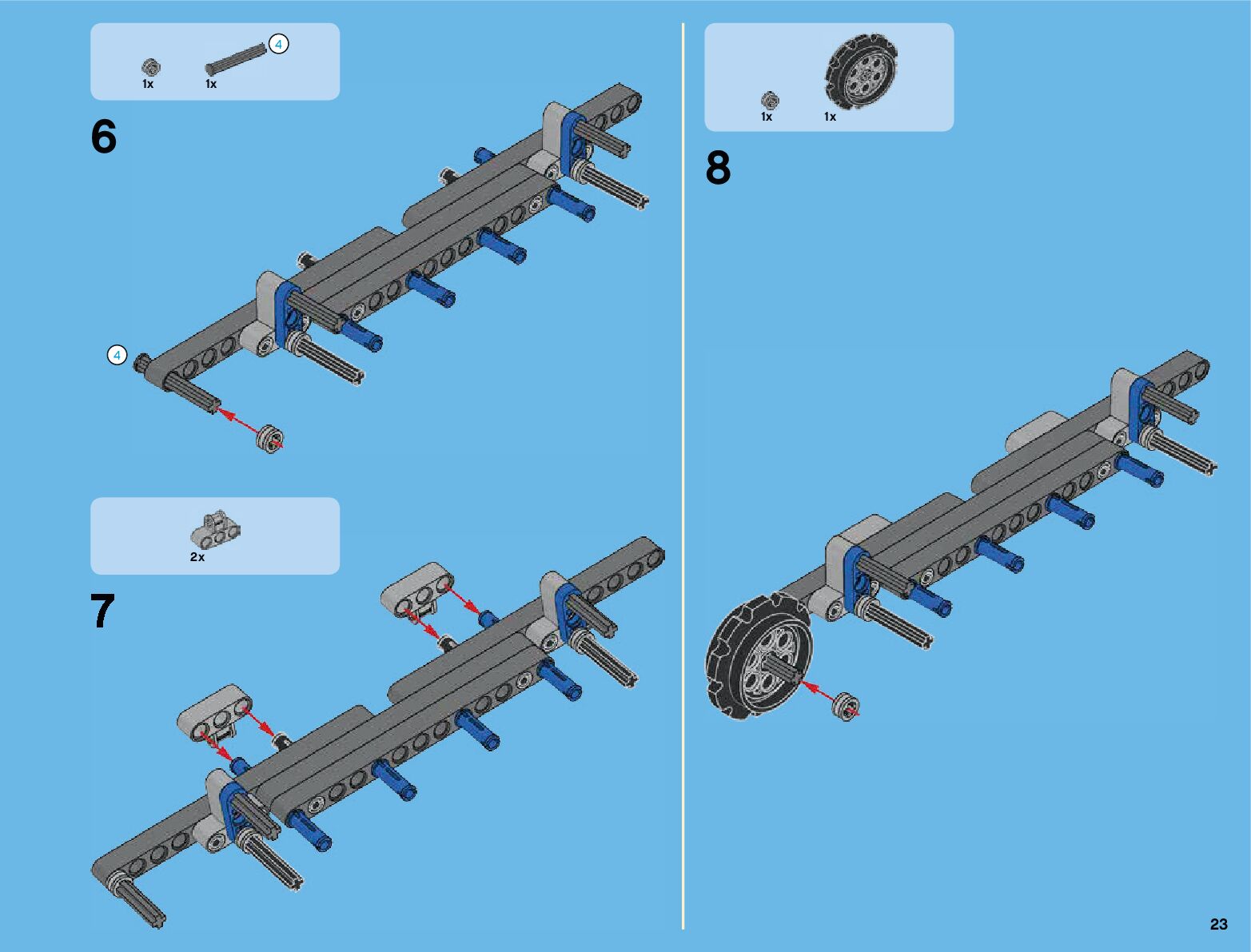 4
1x 1x

6

4

2x

7

1x 1x

8

23