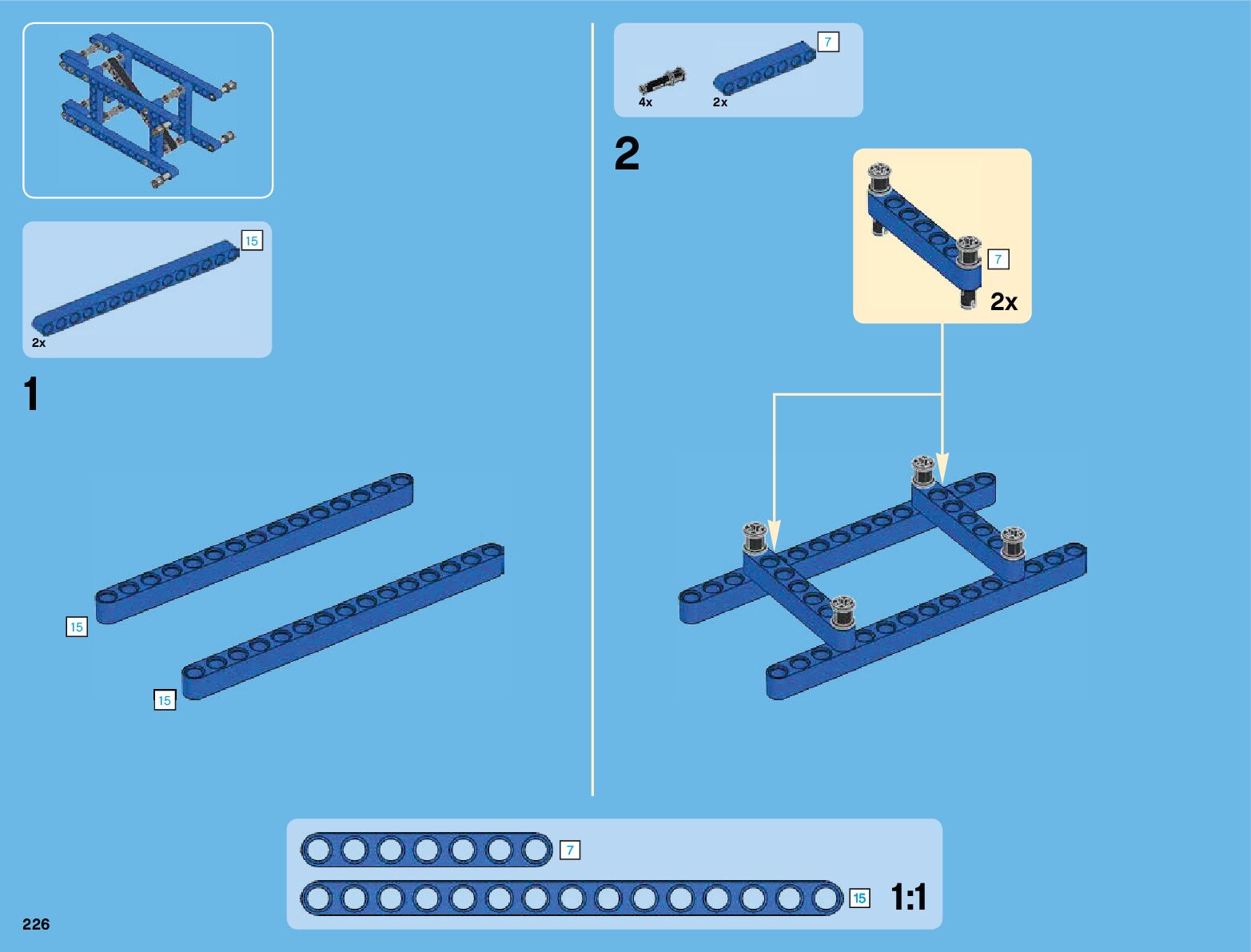 15
2x

1

15

15

7
4x
2x

2

7
2x

7
15
1:1

226