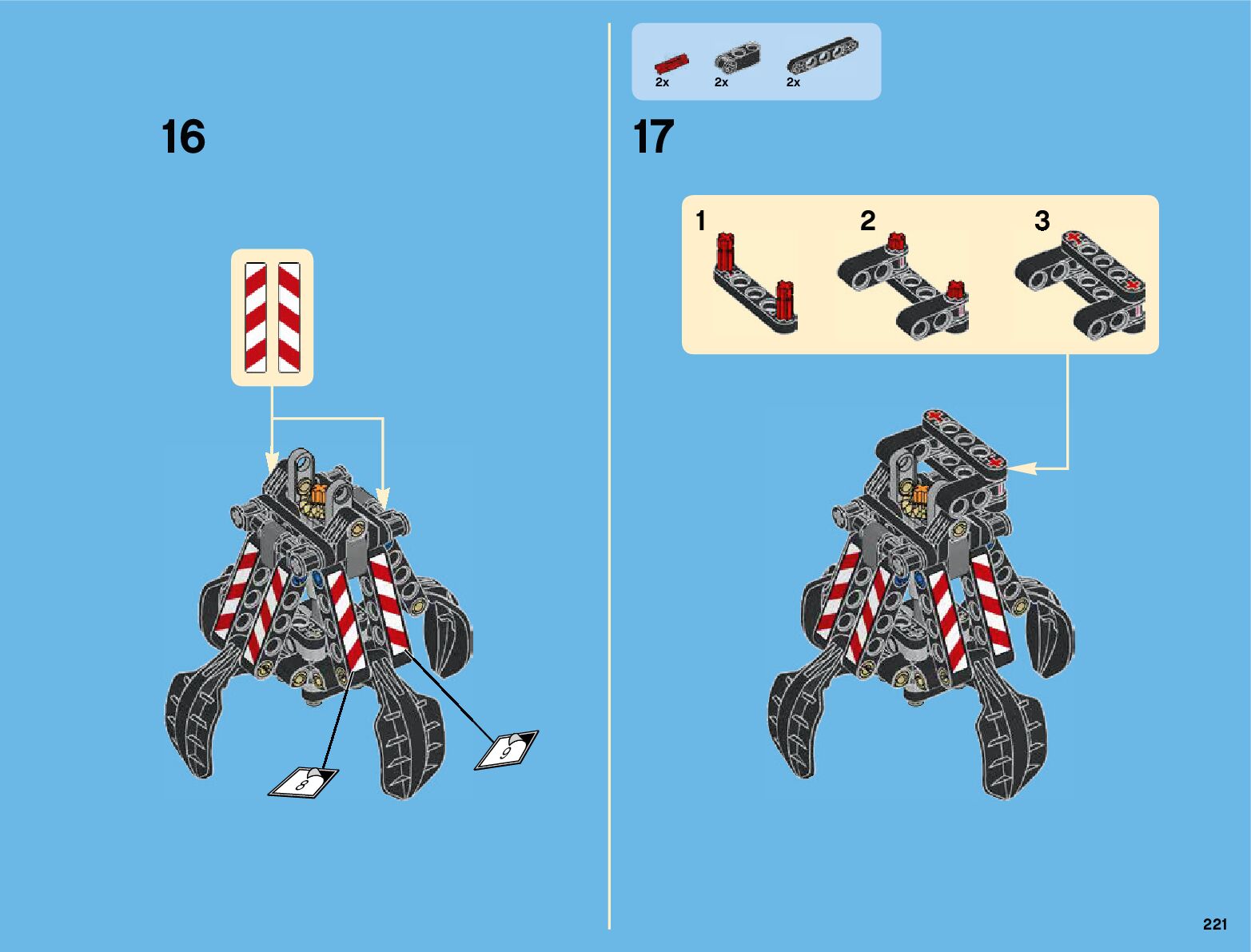 16

8

9

2x 2x 2x

17

1 2 3

221