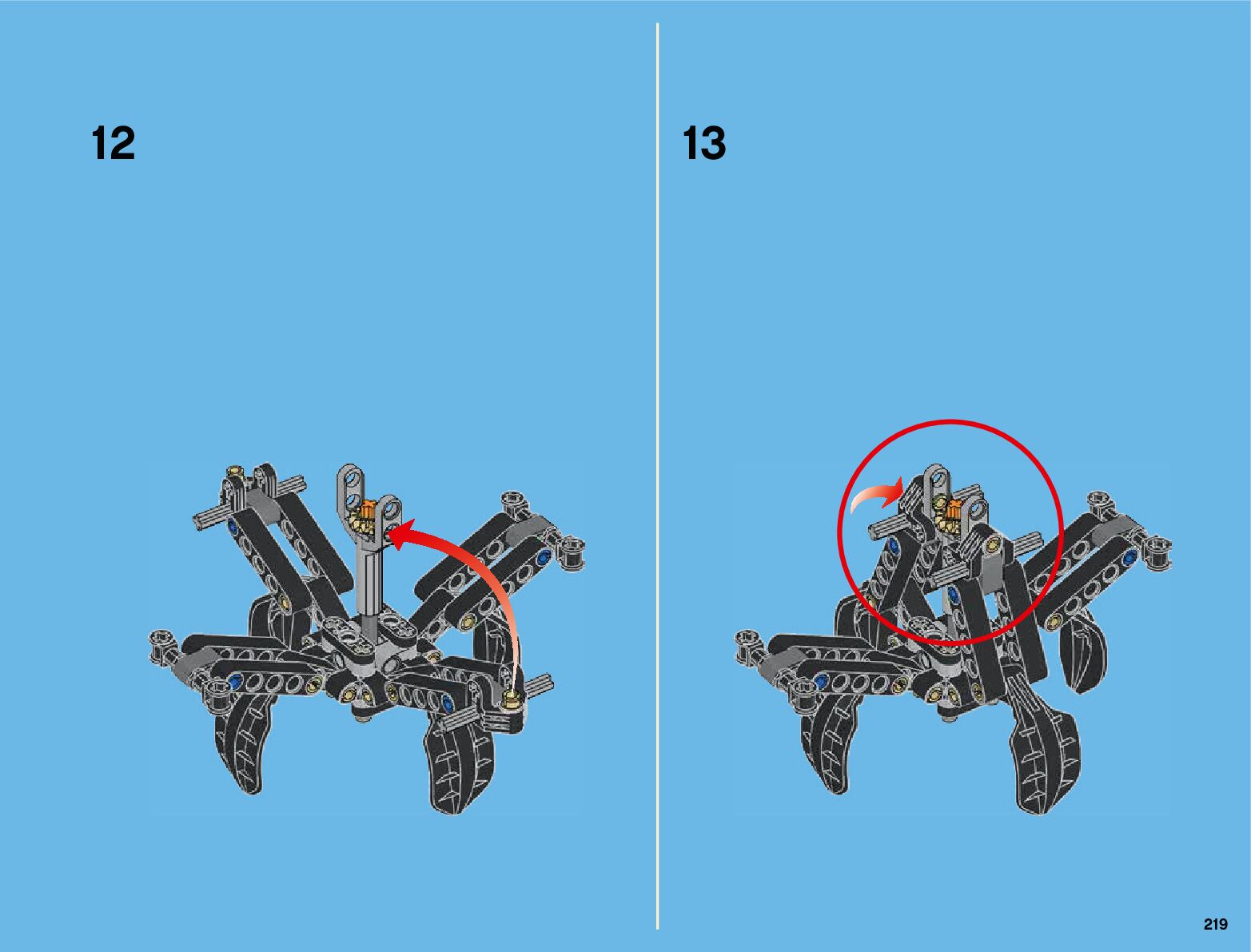 12

13

219