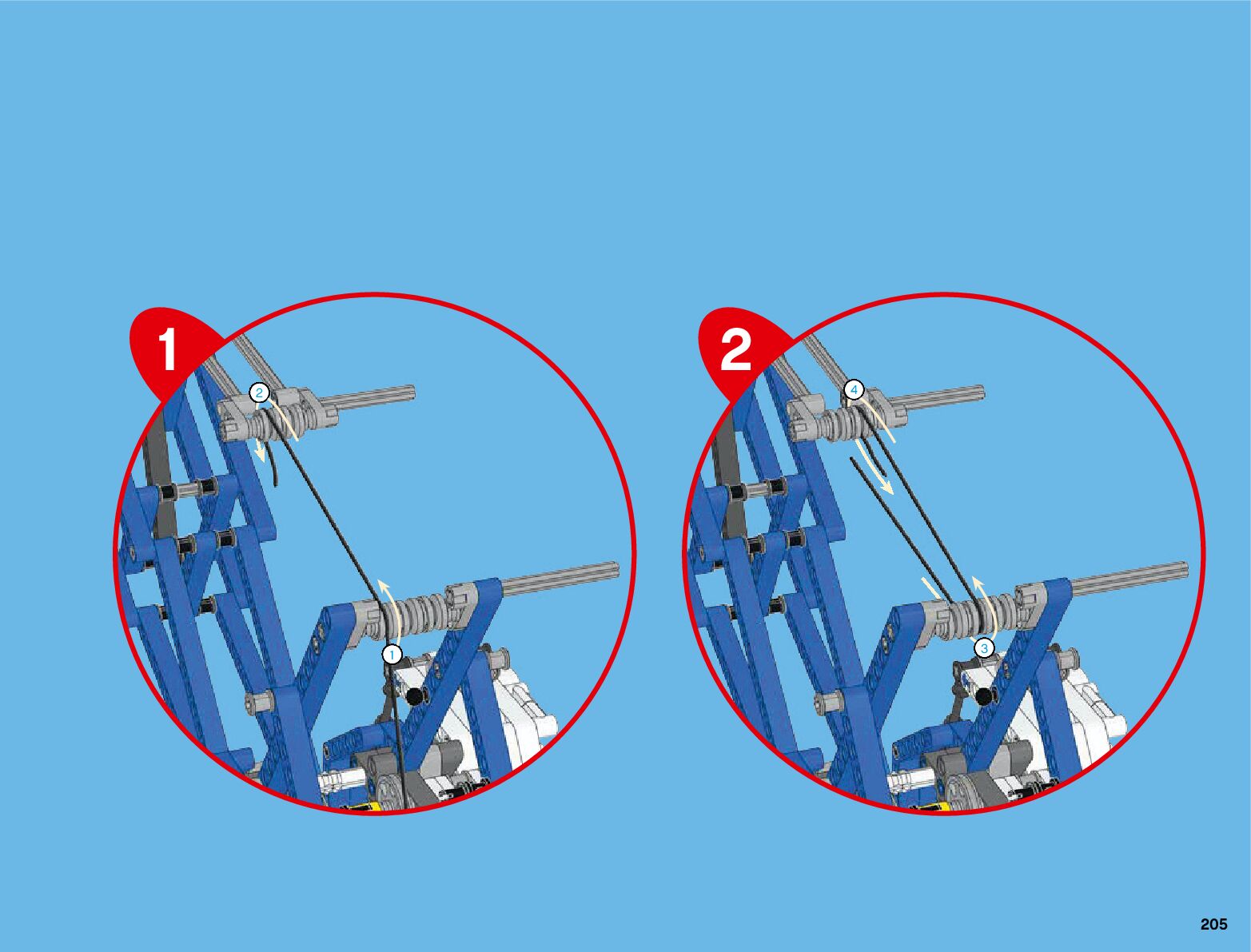 1

2

1

2

4

3

205