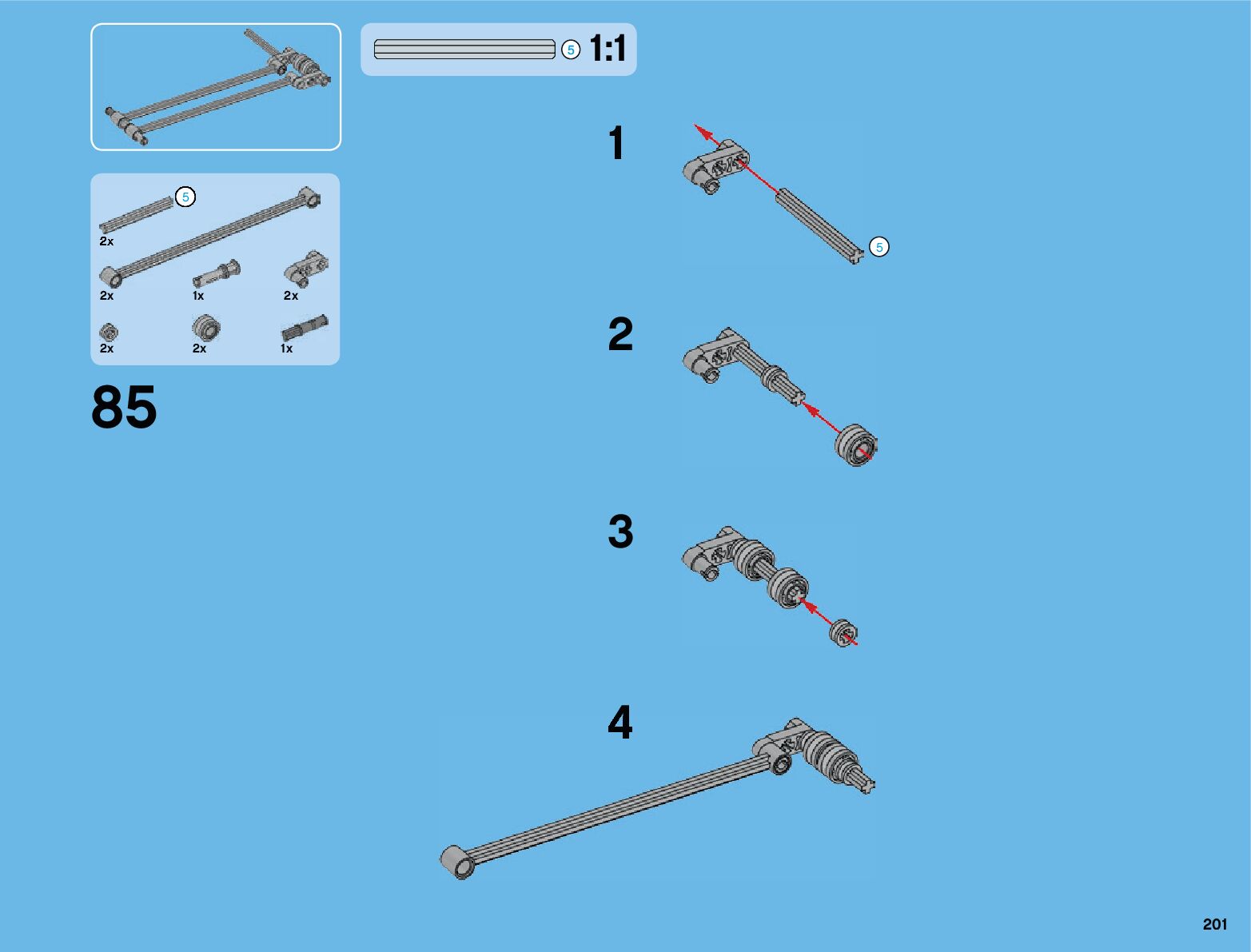 5 1:1

5
2x
2x 1x 2x
2x 2x 1x

85

1
5

2

3

4

201